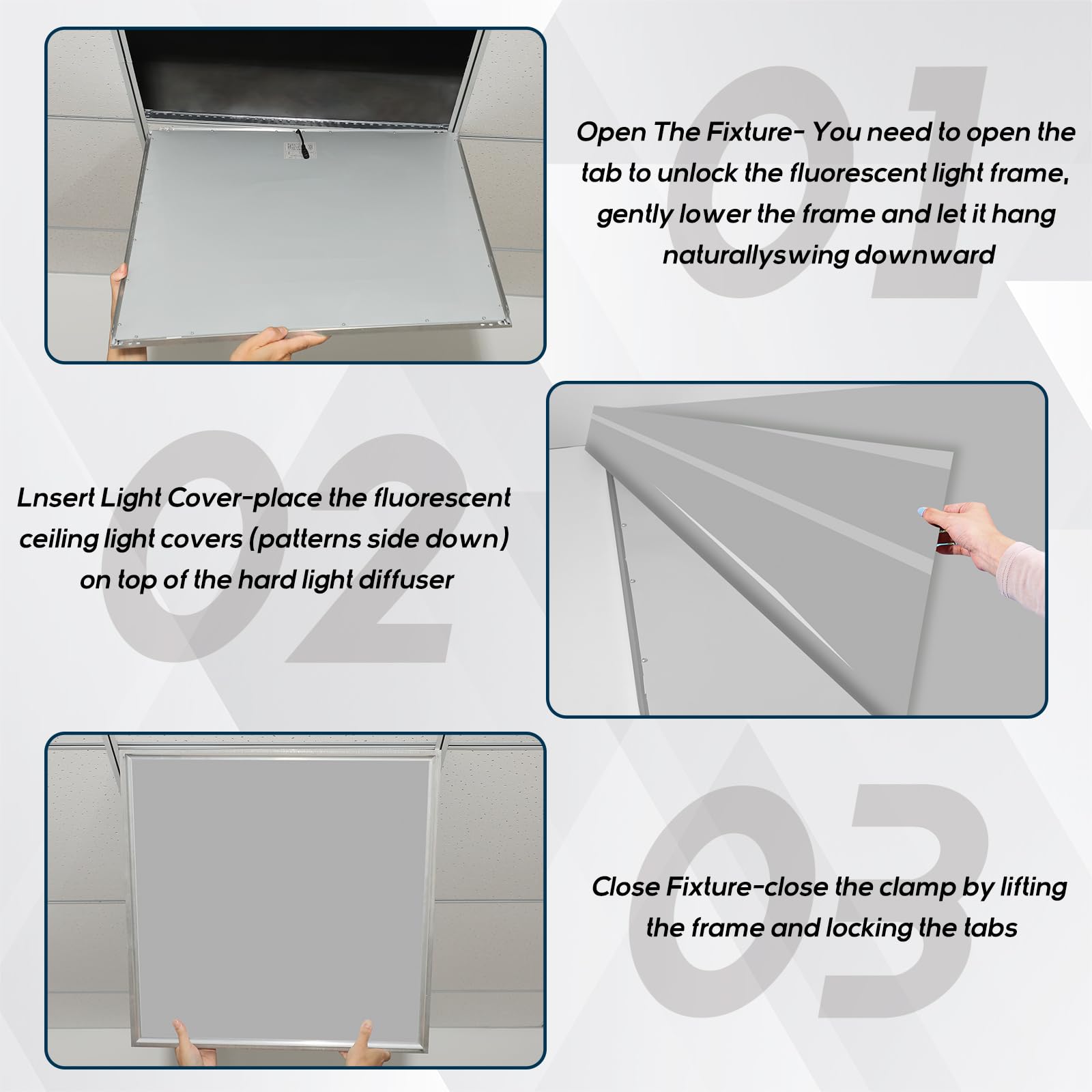 01

Open The Fixture- You need to open the tab to unlock the fluorescent light frame, gently lower the frame and let it hang naturallyswing downward

02

Lnsert Light Cover-place the fluorescent ceiling light covers (patterns side down) on top of the hard light diffuser

03

Close Fixture-close the clamp by lifting the frame and locking the tabs