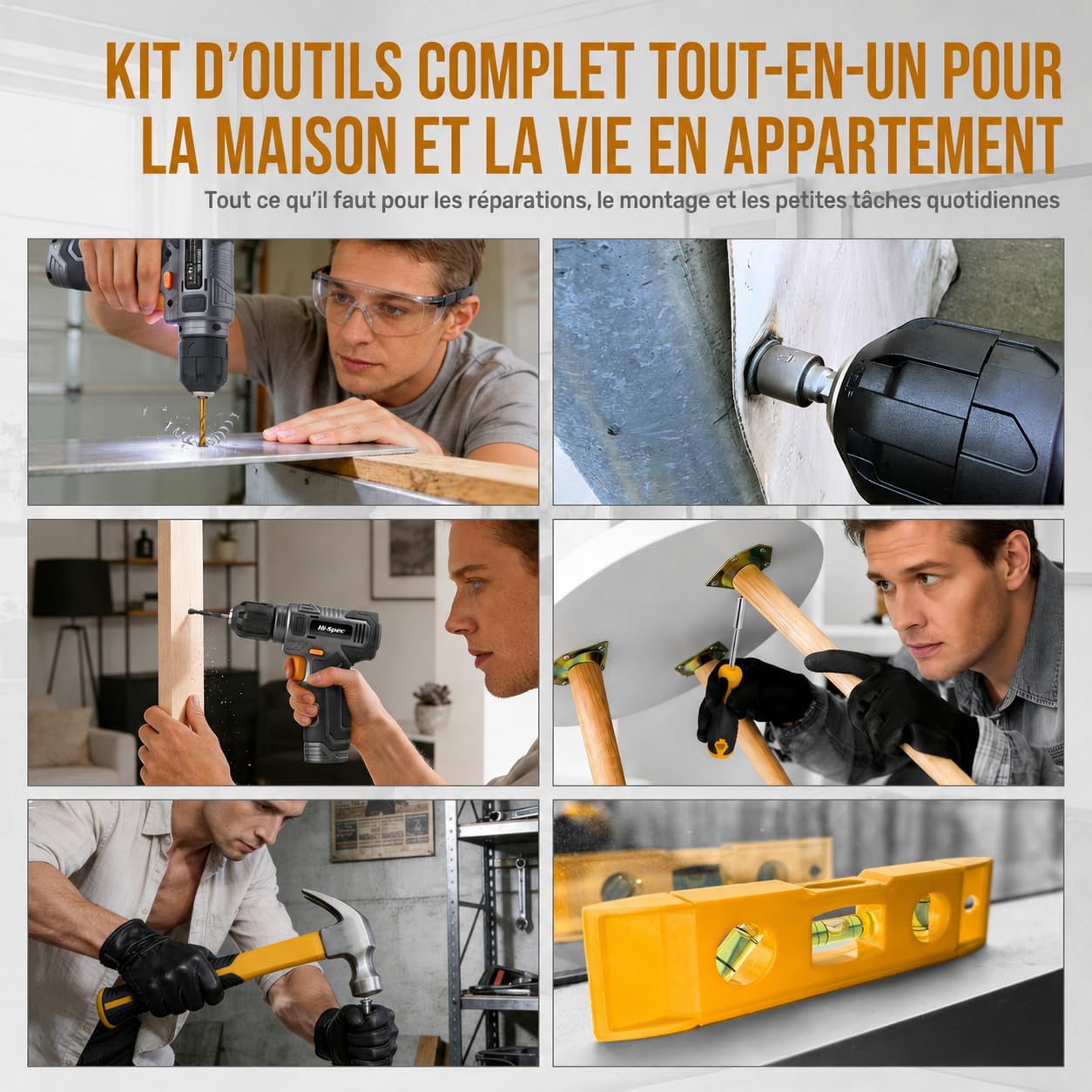 KIT D'OUTILS COMPLET TOUT-EN-UN POUR LA MAISON ET LA VIE EN APPARTEMENT

Tout ce qu'il faut pour les réparations, le montage et les petites tâches quotidiennes

Hi-Spec