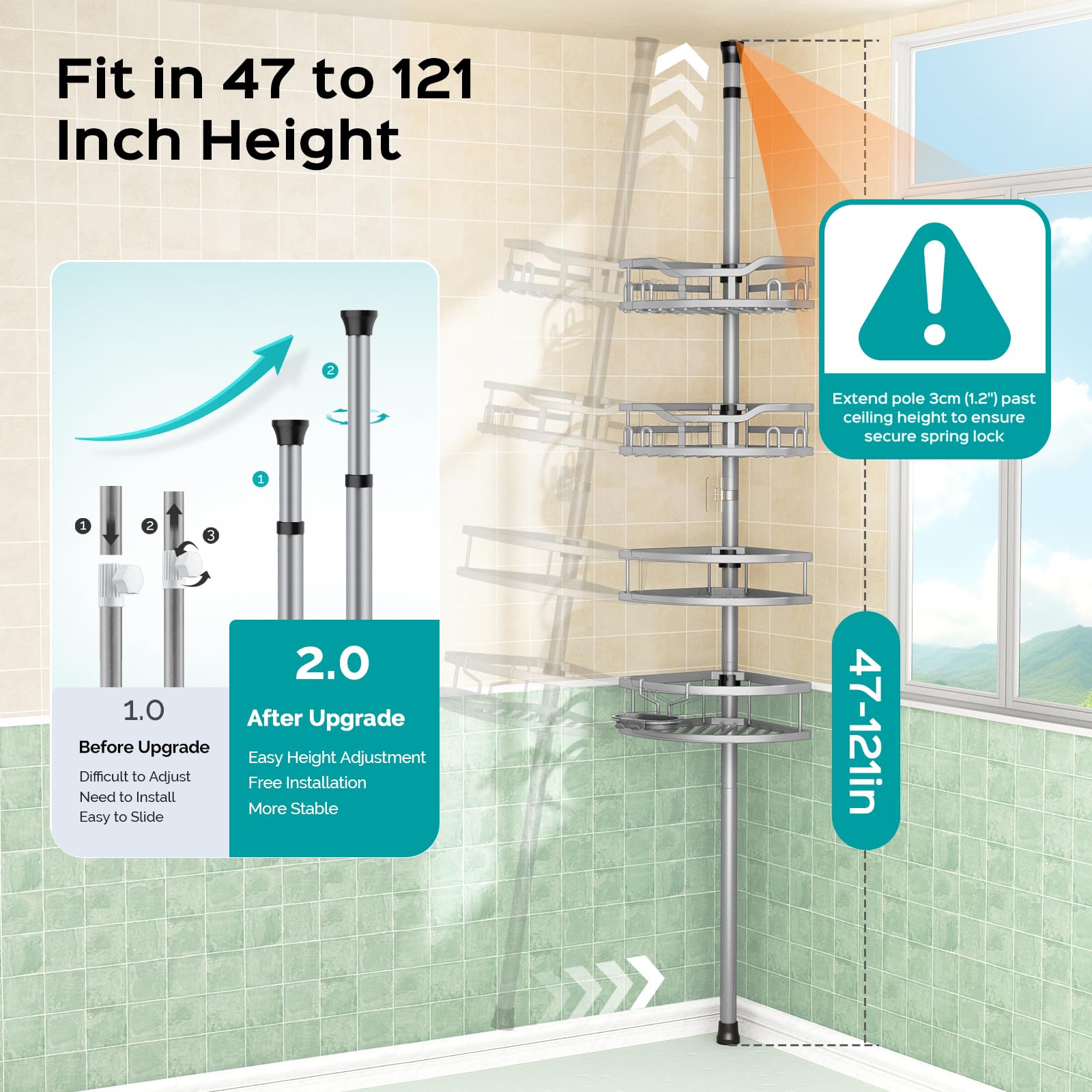 Fit in 47 to 121 Inch Height

2

1

1 2 3

1.0

Before Upgrade

Difficult to Adjust
Need to Install
Easy to Slide

2.0

After Upgrade

Easy Height Adjustment
Free Installation
More Stable

Extend pole 3cm (1.2") past ceiling height to ensure secure spring lock

47-121in