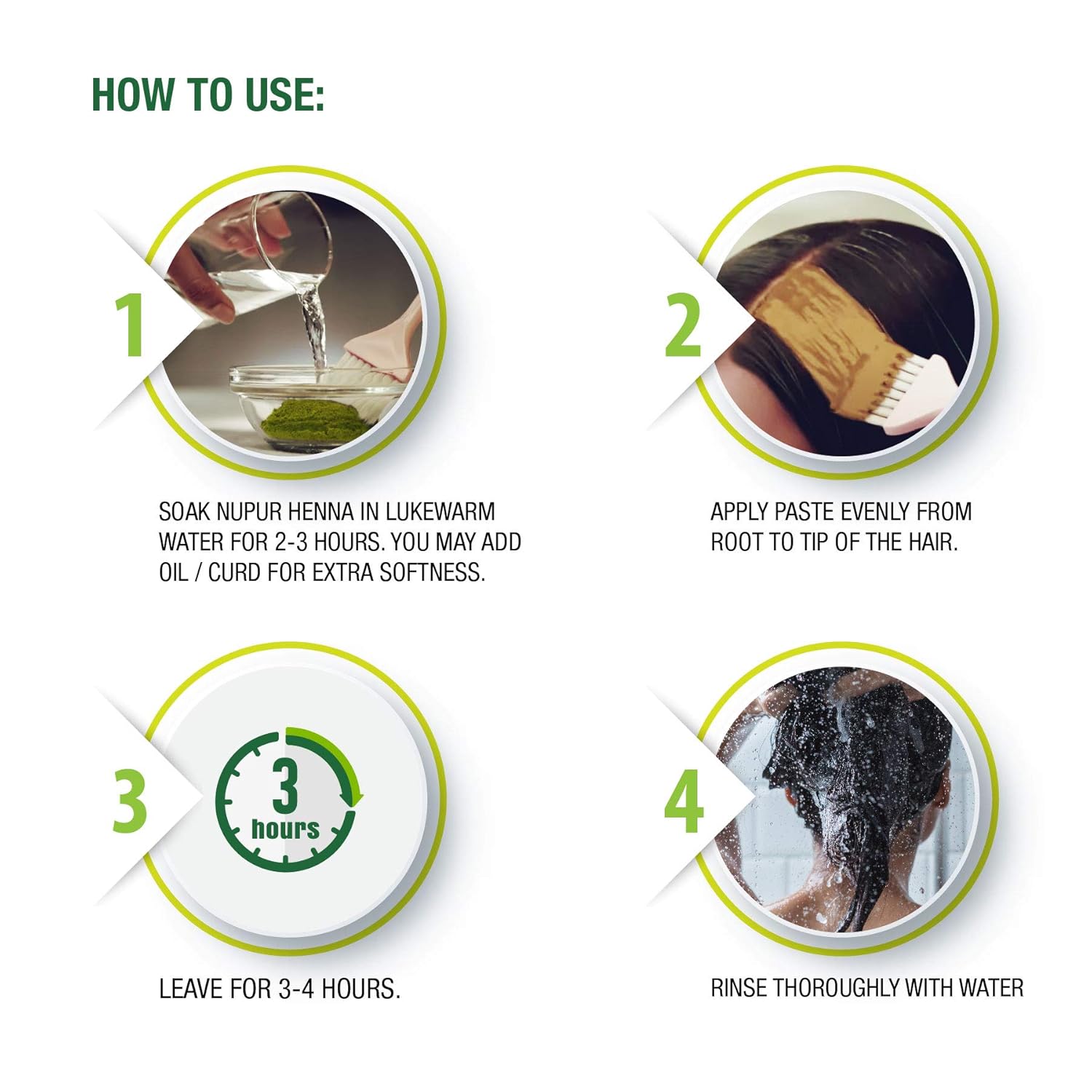 HOW TO USE:

1

SOAK NUPUR HENNA IN LUKEWARM WATER FOR 2-3 HOURS. YOU MAY ADD OIL / CURD FOR EXTRA SOFTNESS.

2

APPLY PASTE EVENLY FROM ROOT TO TIP OF THE HAIR.

3

3 hours

LEAVE FOR 3-4 HOURS.

4

RINSE THOROUGHLY WITH WATER