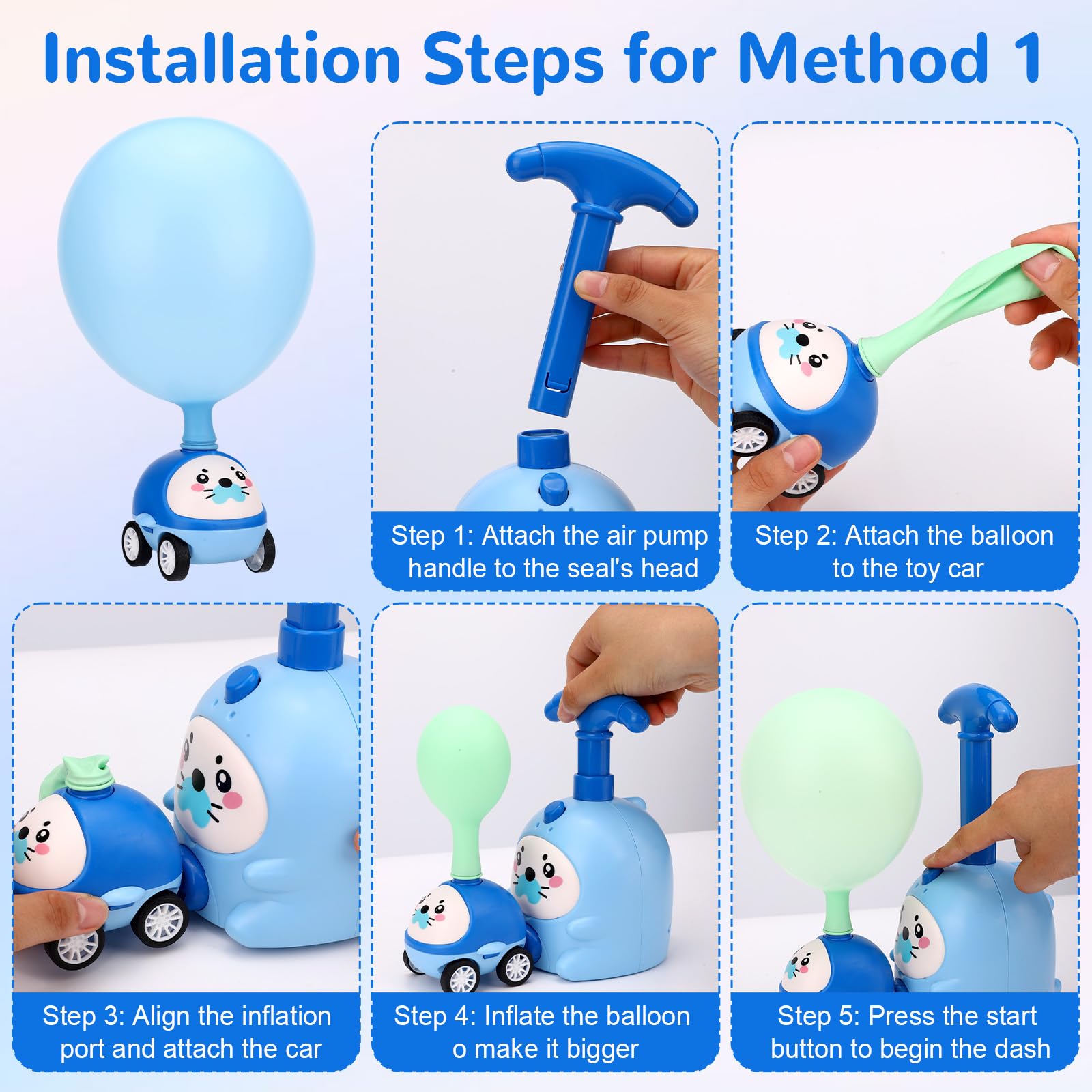 Installation Steps for Method 1

Step 1: Attach the air pump handle to the seal's head

Step 2: Attach the balloon to the toy car

Step 3: Align the inflation port and attach the car

Step 4: Inflate the balloon o make it bigger

Step 5: Press the start button to begin the dash