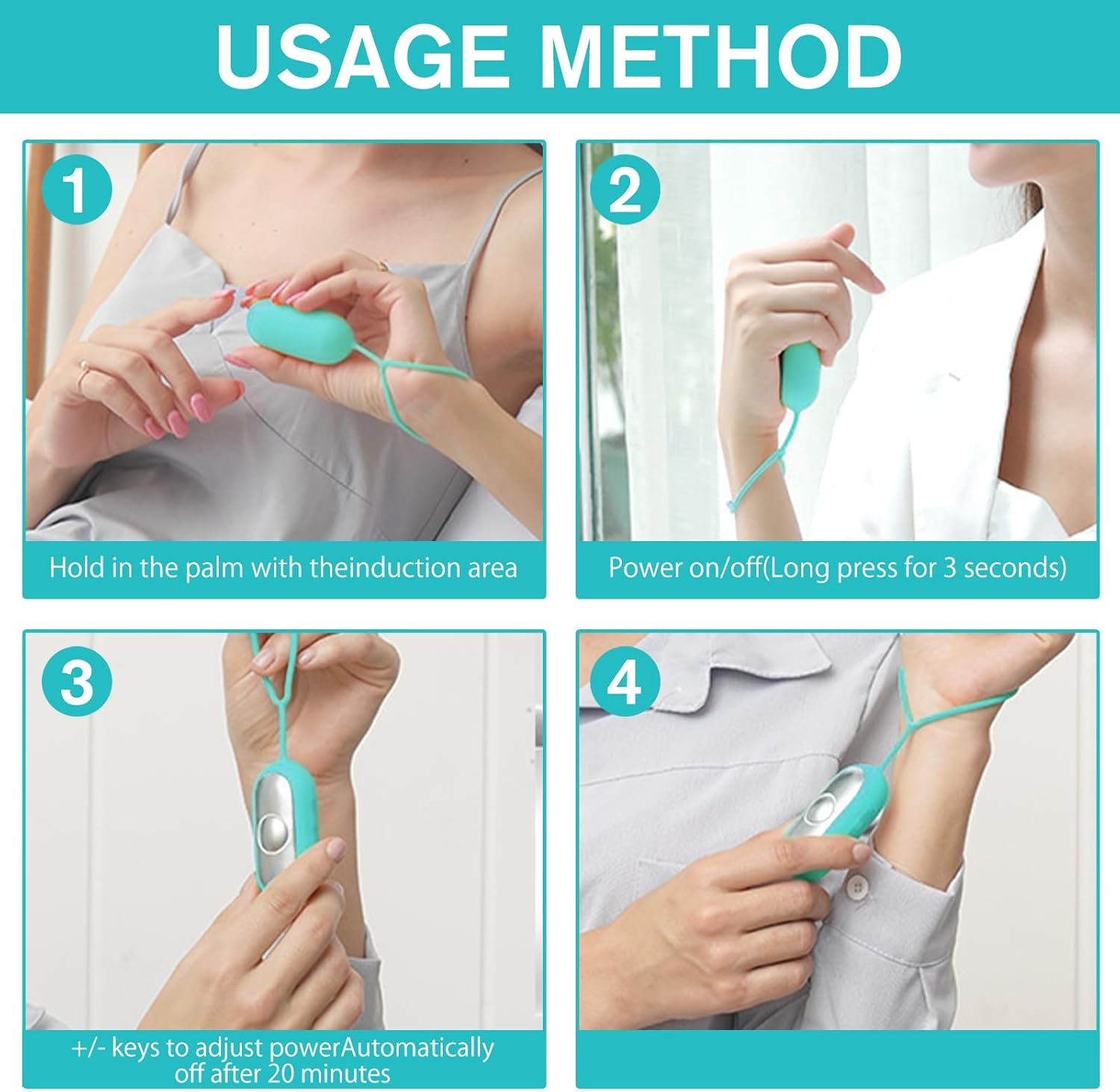 USAGE METHOD

1

Hold in the palm with theinduction area

2

Power on/off(Long press for 3 seconds)

3

+/- keys to adjust powerAutomatically off after 20 minutes

4