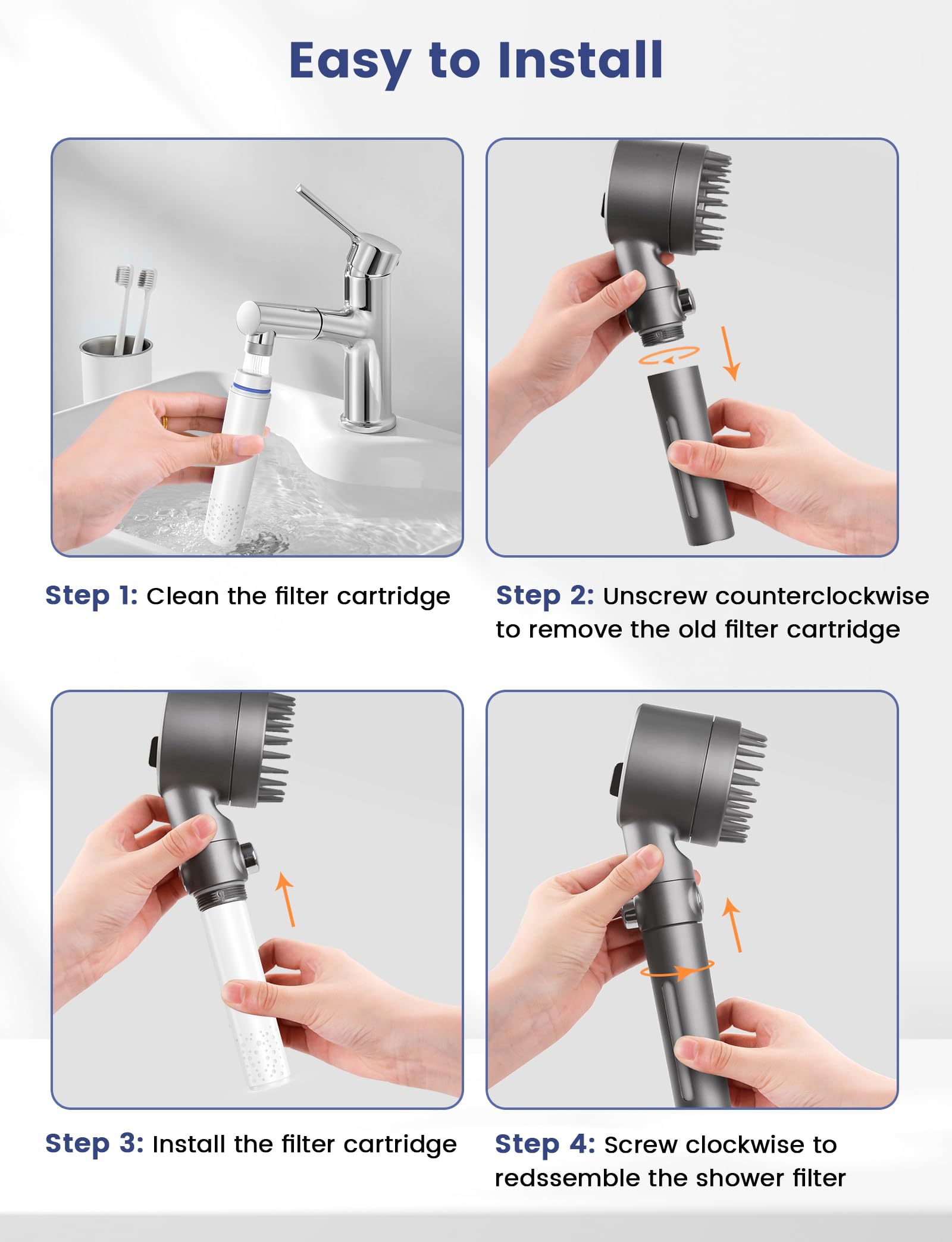 Easy to Install

Step 1: Clean the filter cartridge

Step 2: Unscrew counterclockwise to remove the old filter cartridge

Step 3: Install the filter cartridge

Step 4: Screw clockwise to redssemble the shower filter