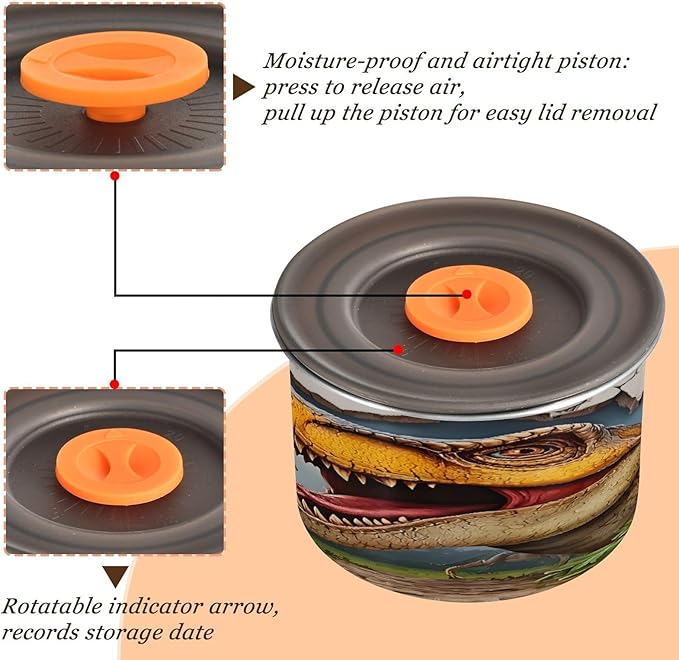 Moisture-proof and airtight piston:
press to release air,
pull up the piston for easy lid removal

Rotatable indicator arrow,
records storage date