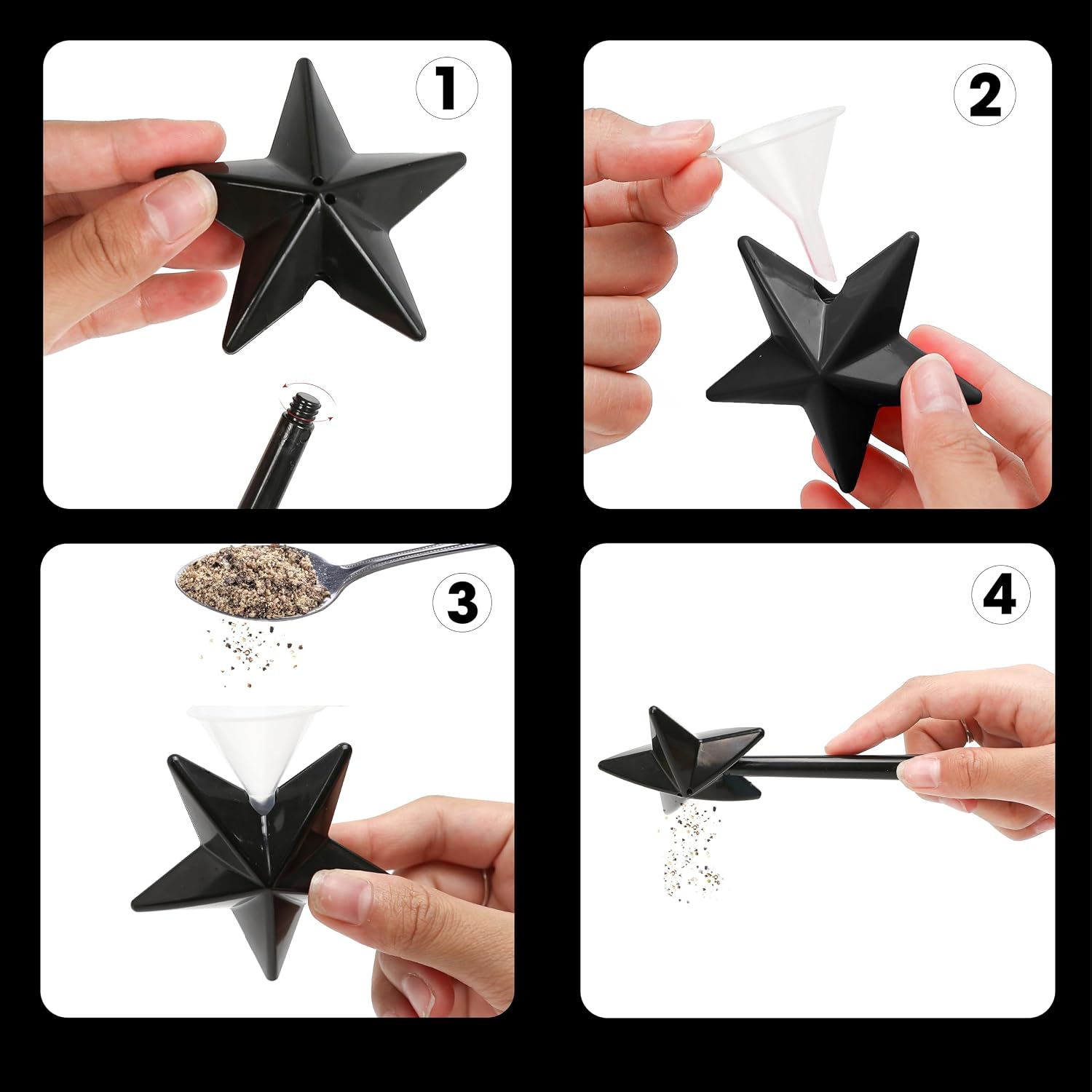 1

2

3

4