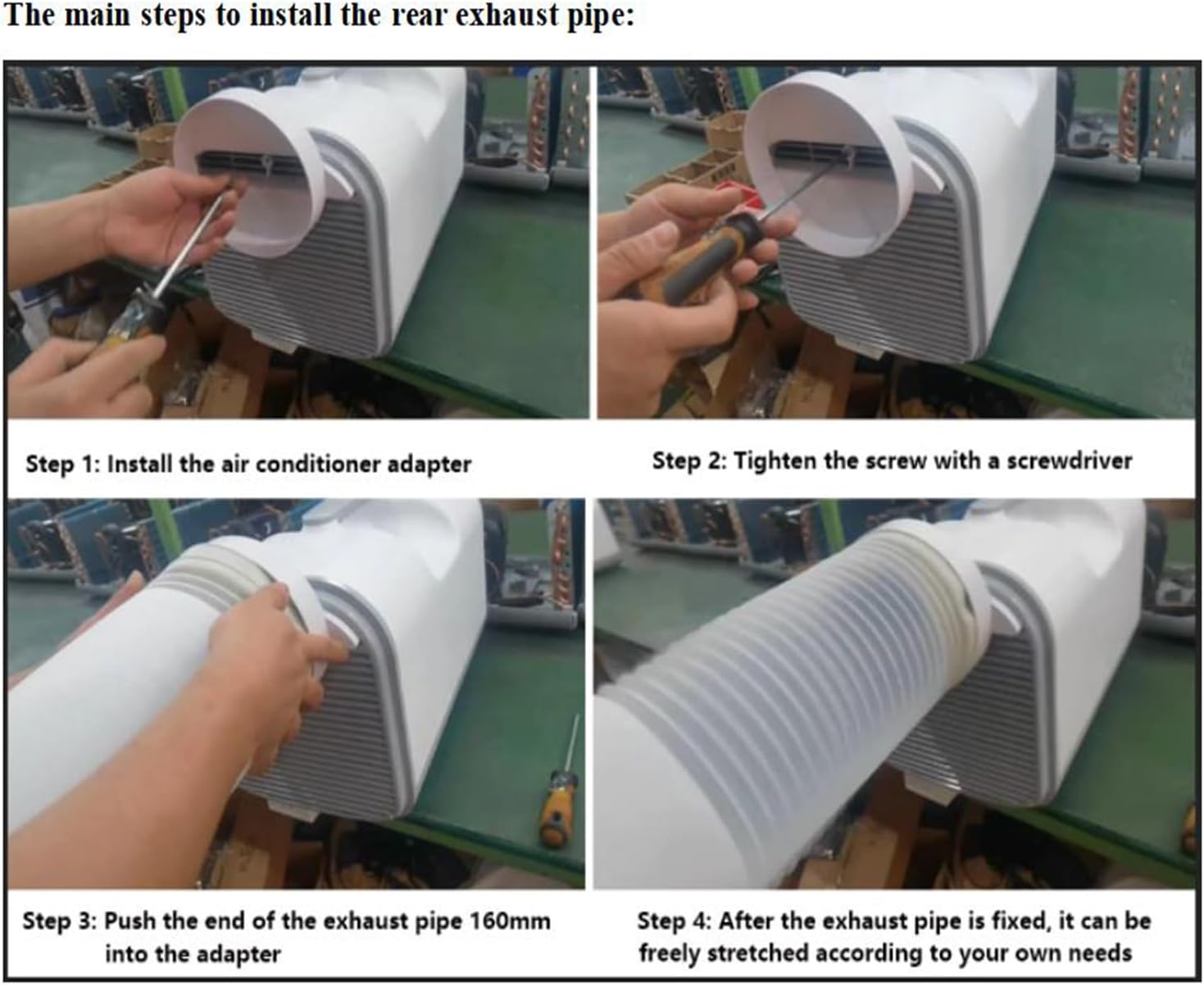 The main steps to install the rear exhaust pipe:

Step 1: Install the air conditioner adapter

Step 2: Tighten the screw with a screwdriver

Step 3: Push the end of the exhaust pipe 160mm into the adapter

Step 4: After the exhaust pipe is fixed, it can be freely stretched according to your own needs