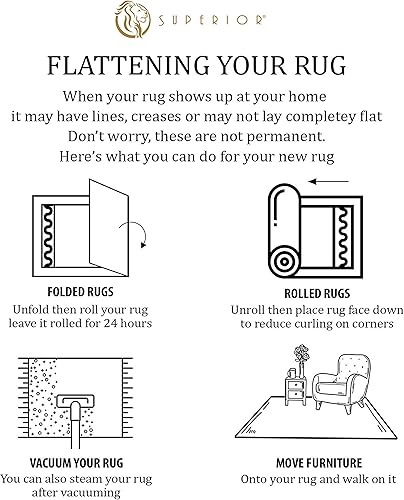 SUPERIOR®

FLATTENING YOUR RUG

When your rug shows up at your home it may have lines, creases or may not lay completey flat Don't worry, these are not permanent. Here's what you can do for your new rug

FOLDED RUGS
Unfold then roll your rug leave it rolled for 24 hours

ROLLED RUGS
Unroll then place rug face down to reduce curling on corners

VACUUM YOUR RUG
You can also steam your rug after vacuuming

MOVE FURNITURE
Onto your rug and walk on it