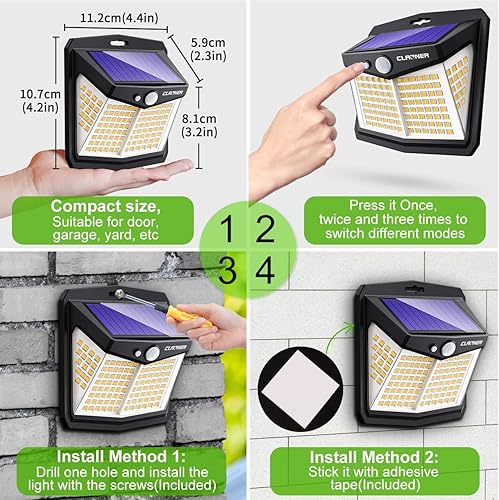 11.2cm(4.4in)

5.9cm
(2.3in)

10.7cm
(4.2in)

8.1cm
(3.2in)

CLAONER

Compact size,
Suitable for door, garage, yard, etc

CLAONER

Press it Once, twice and three times to switch different modes

1 2
3 4

CLAONER

Install Method 1:
Drill one hole and install the light with the screws(Included)

CLAONER

Install Method 2:
Stick it with adhesive tape(Included)