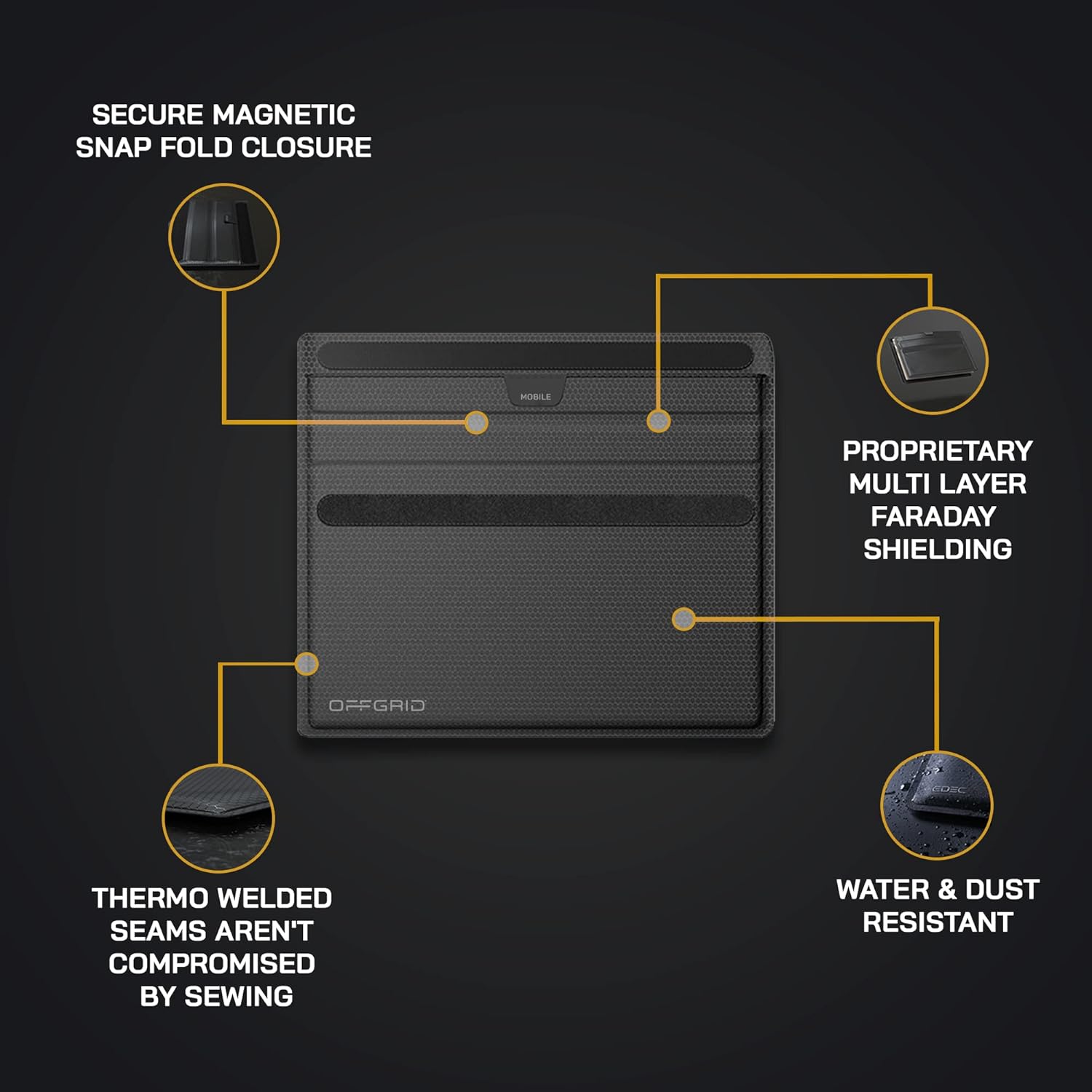 SECURE MAGNETIC SNAP FOLD CLOSURE

MOBILE

PROPRIETARY MULTI LAYER FARADAY SHIELDING

OFFGRID

THERMO WELDED SEAMS AREN'T COMPROMISED BY SEWING

EDEC

WATER & DUST RESISTANT