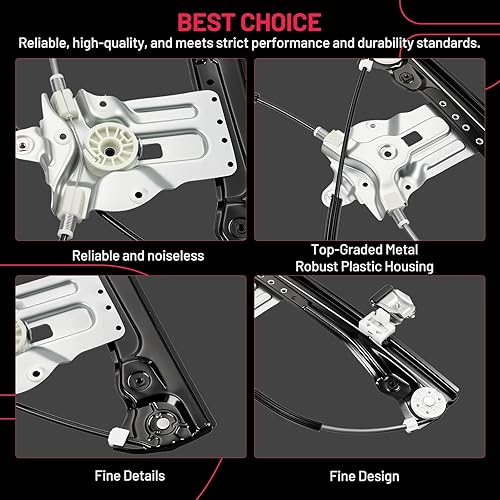 BEST CHOICE
Reliable, high-quality, and meets strict performance and durability standards.

Reliable and noiseless

Top-Graded Metal
Robust Plastic Housing

Fine Details

Fine Design