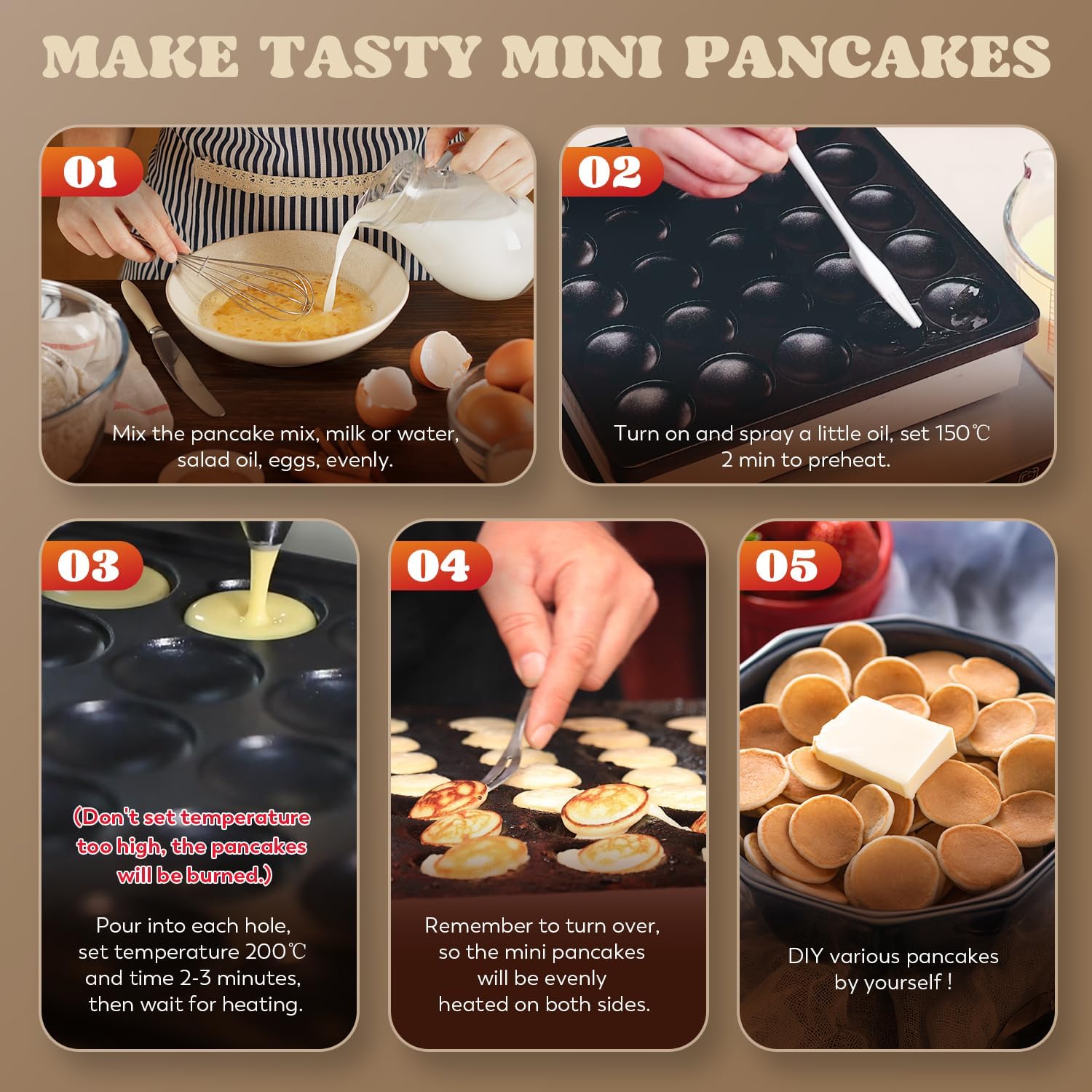 MAKE TASTY MINI PANCAKES

01

Mix the pancake mix, milk or water, salad oil, eggs, evenly.

02

Turn on and spray a little oil, set 150℃ 2 min to preheat.

03

(Don't set temperature too high, the pancakes will be burned.)

Pour into each hole, set temperature 200℃ and time 2-3 minutes, then wait for heating.

04

Remember to turn over, so the mini pancakes will be evenly heated on both sides.

05

DIY various pancakes by yourself !