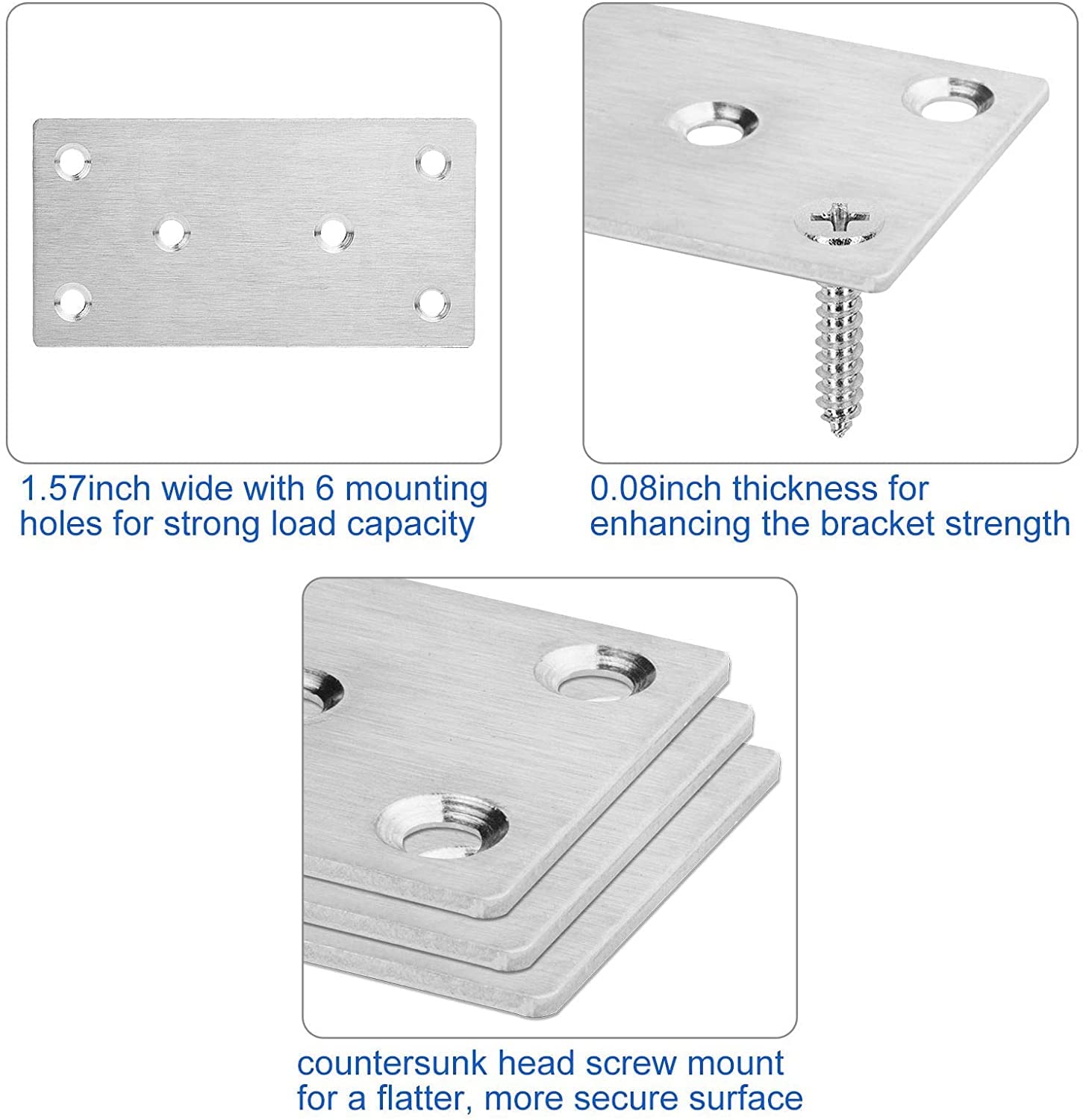 1.57inch wide with 6 mounting holes for strong load capacity

0.08inch thickness for enhancing the bracket strength

countersunk head screw mount for a flatter, more secure surface