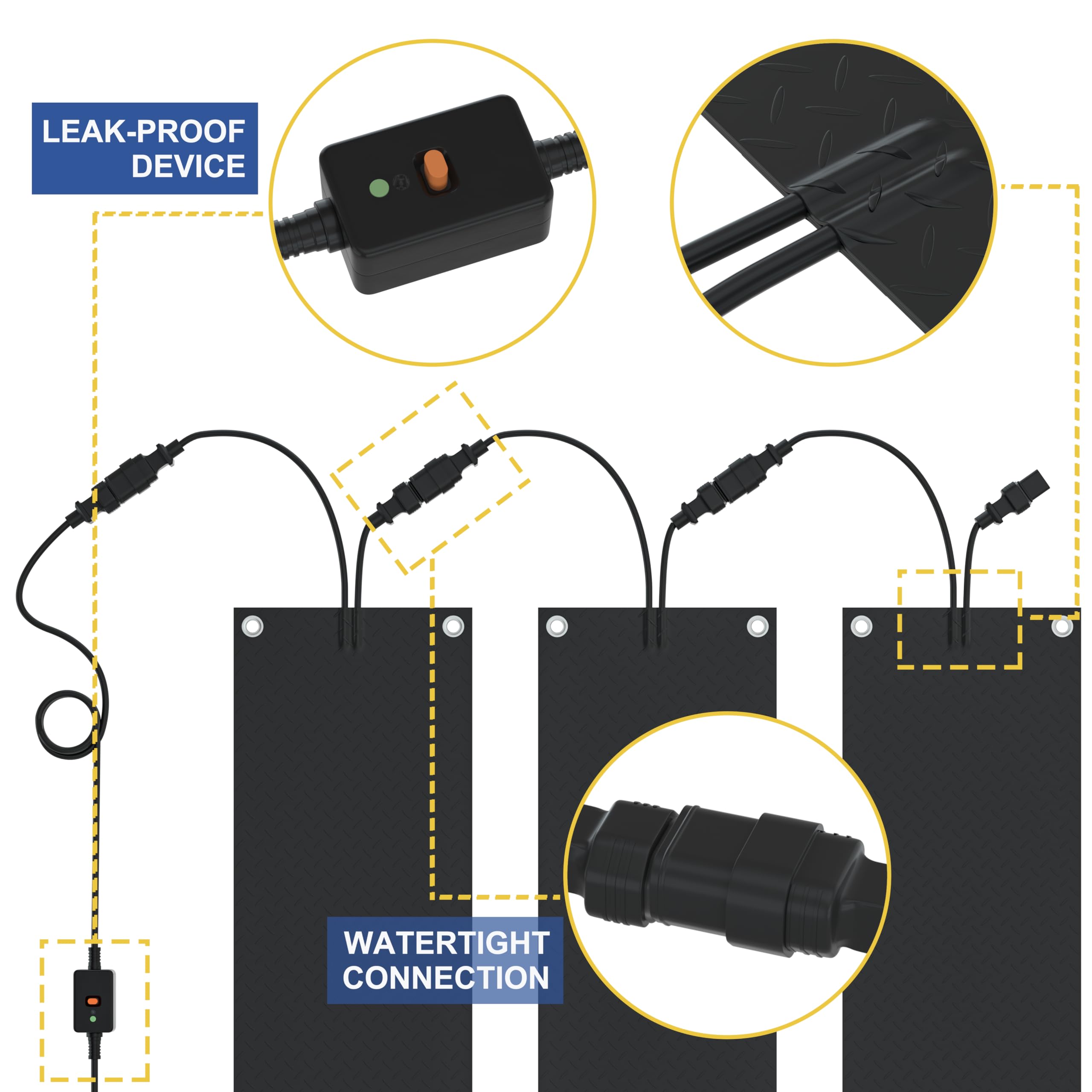 LEAK-PROOF DEVICE

WATERTIGHT CONNECTION