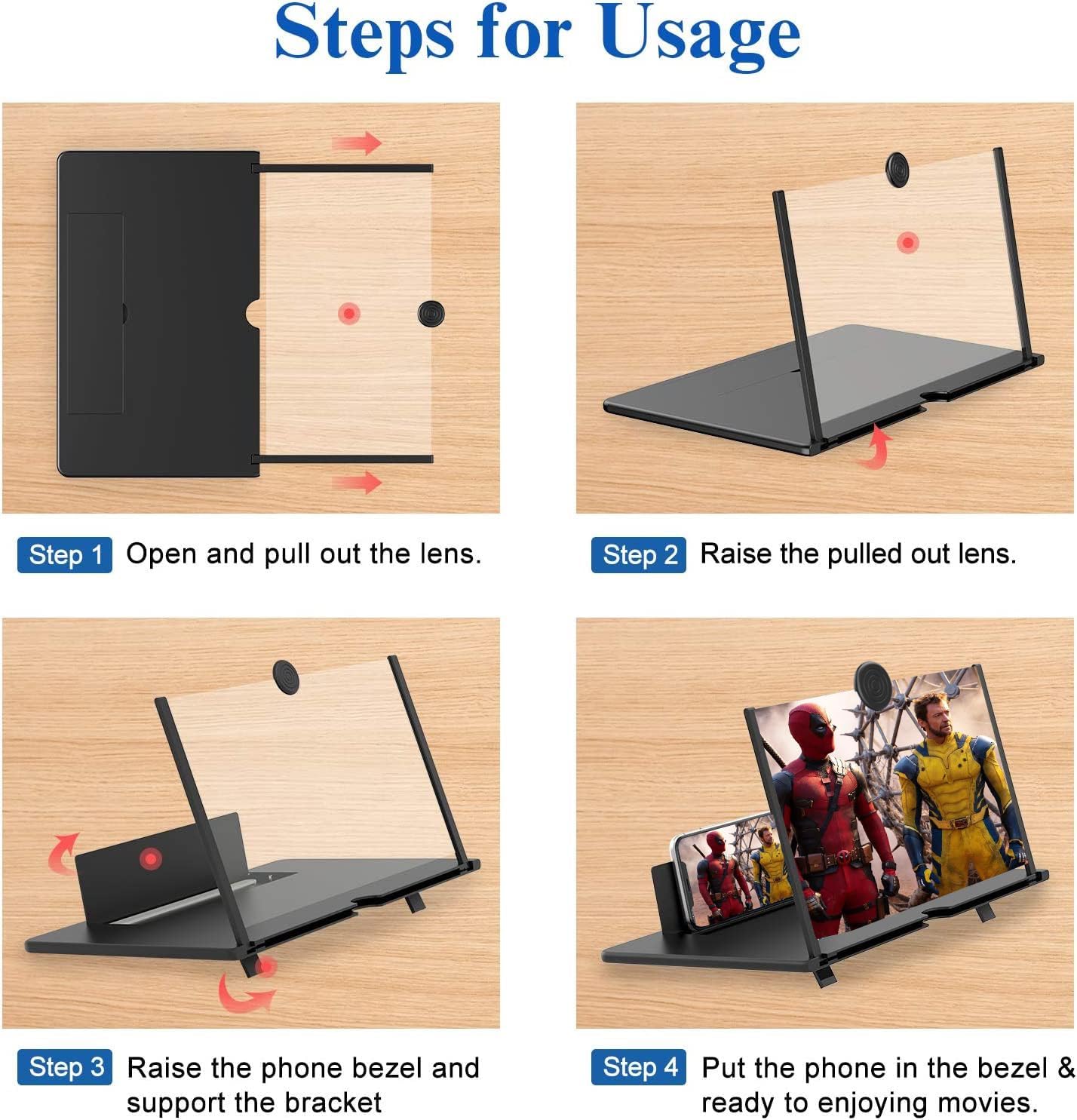 Steps for Usage

Step 1 Open and pull out the lens.

Step 2 Raise the pulled out lens.

Step 3 Raise the phone bezel and support the bracket

Step 4 Put the phone in the bezel & ready to enjoying movies.