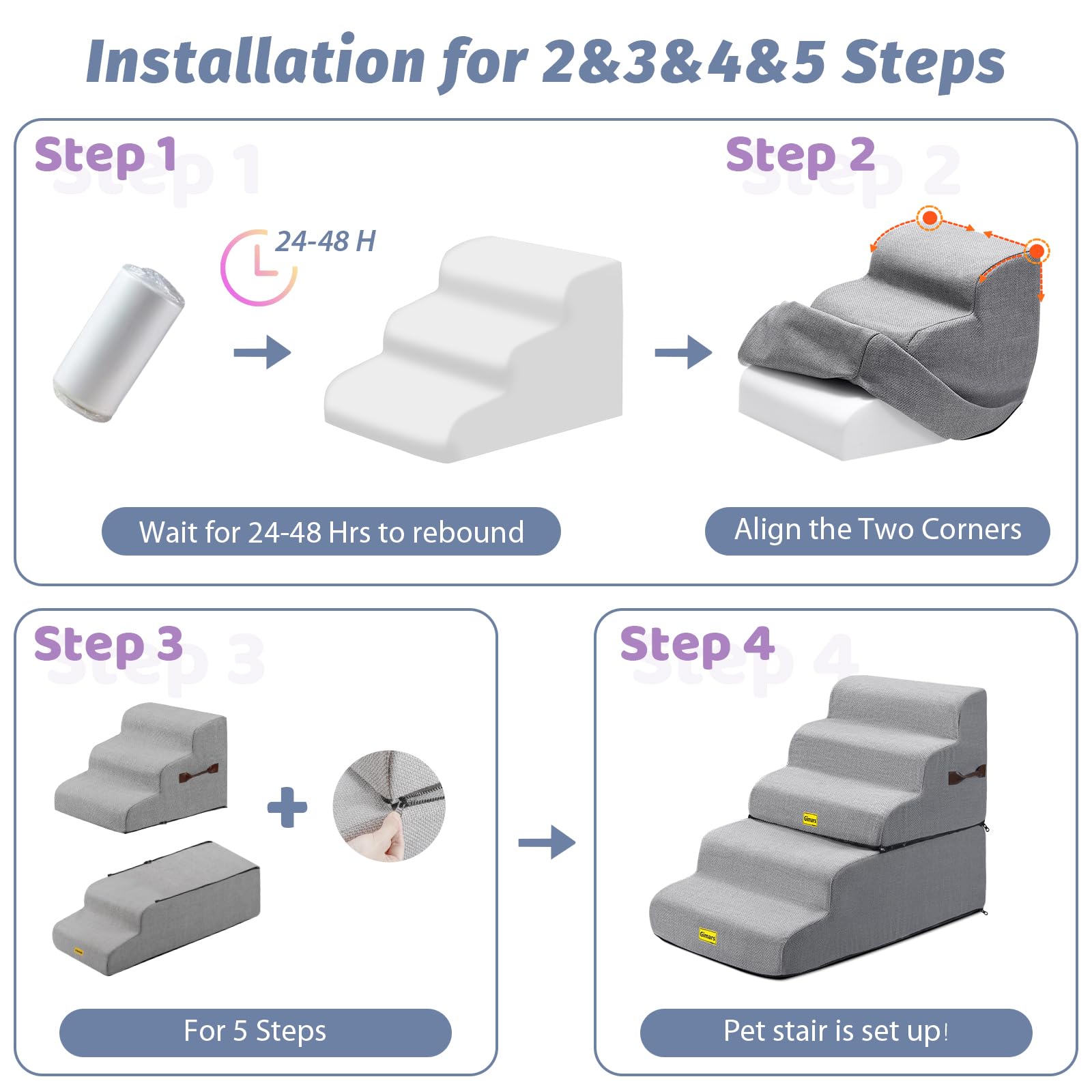 Installation for 2&3&4&5 Steps

Step 1

24-48 H

Wait for 24-48 Hrs to rebound

Step 2

Align the Two Corners

Step 3

For 5 Steps

Step 4

Gimars

Gimars

Pet stair is set up!