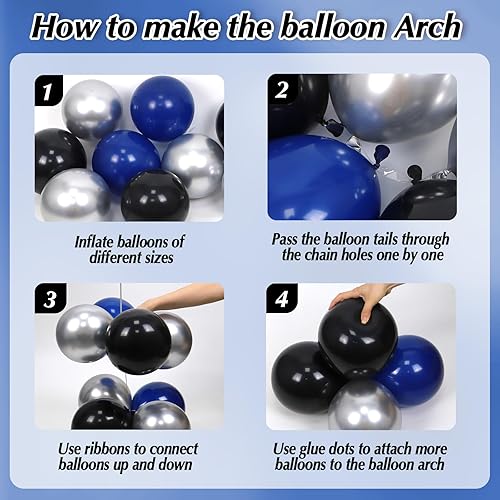 How to make the balloon Arch

1

Inflate balloons of different sizes

2

Pass the balloon tails through the chain holes one by one

3

Use ribbons to connect balloons up and down

4

Use glue dots to attach more balloons to the balloon arch