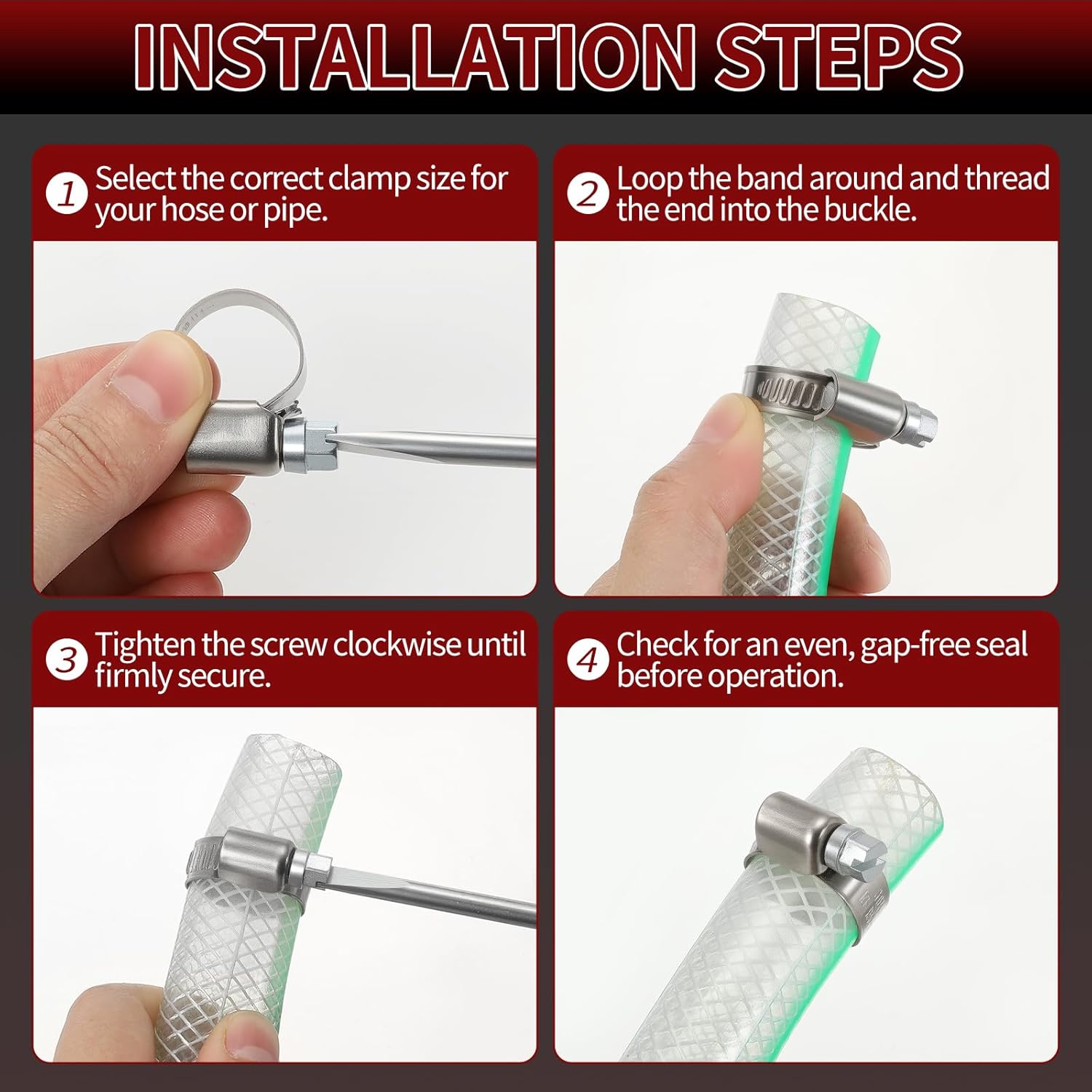 INSTALLATION STEPS

1 Select the correct clamp size for your hose or pipe.

2 Loop the band around and thread the end into the buckle.

3 Tighten the screw clockwise until firmly secure.

4 Check for an even, gap-free seal before operation.