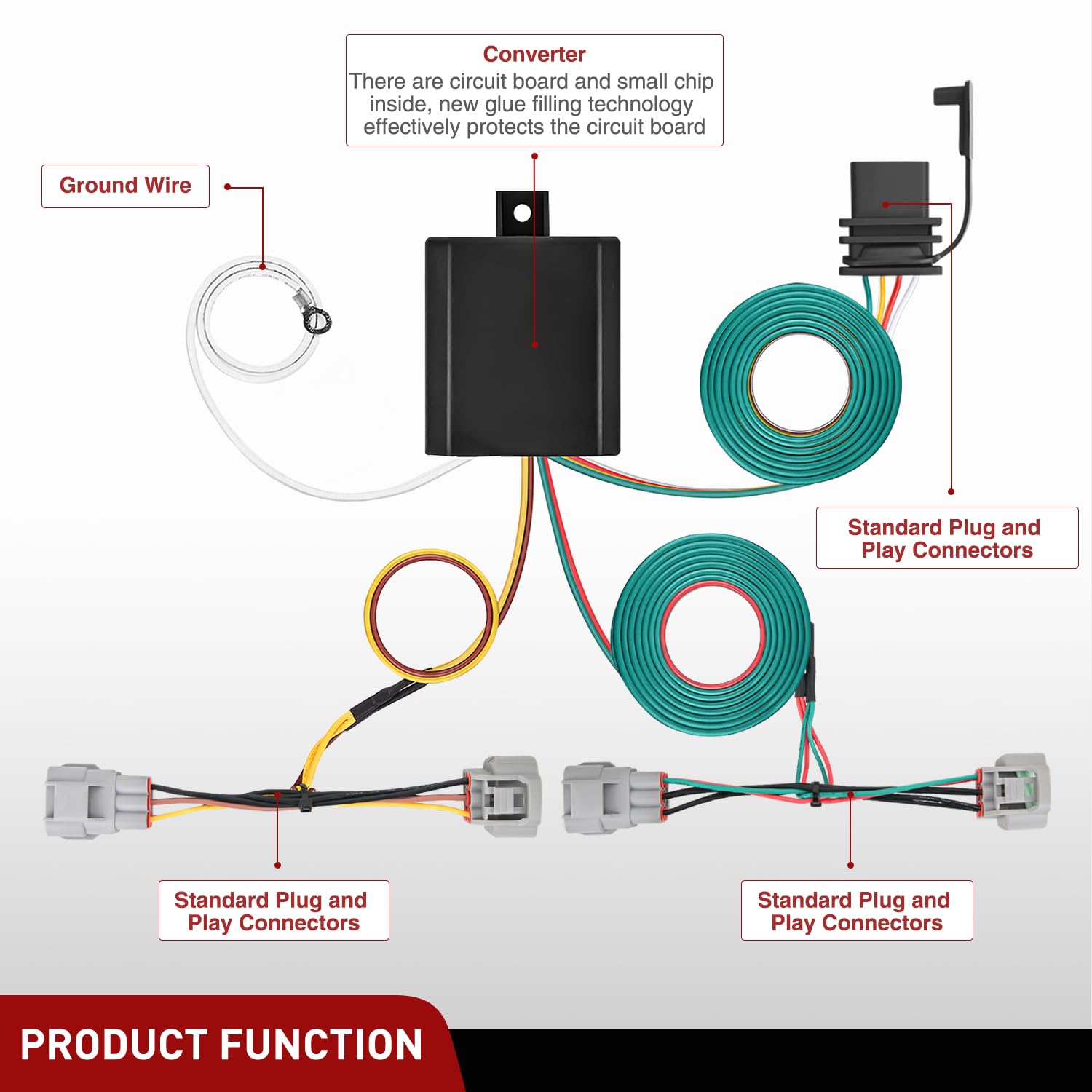 Converter
There are circuit board and small chip inside, new glue filling technology effectively protects the circuit board

Ground Wire

Standard Plug and Play Connectors

Standard Plug and Play Connectors

Standard Plug and Play Connectors

PRODUCT FUNCTION