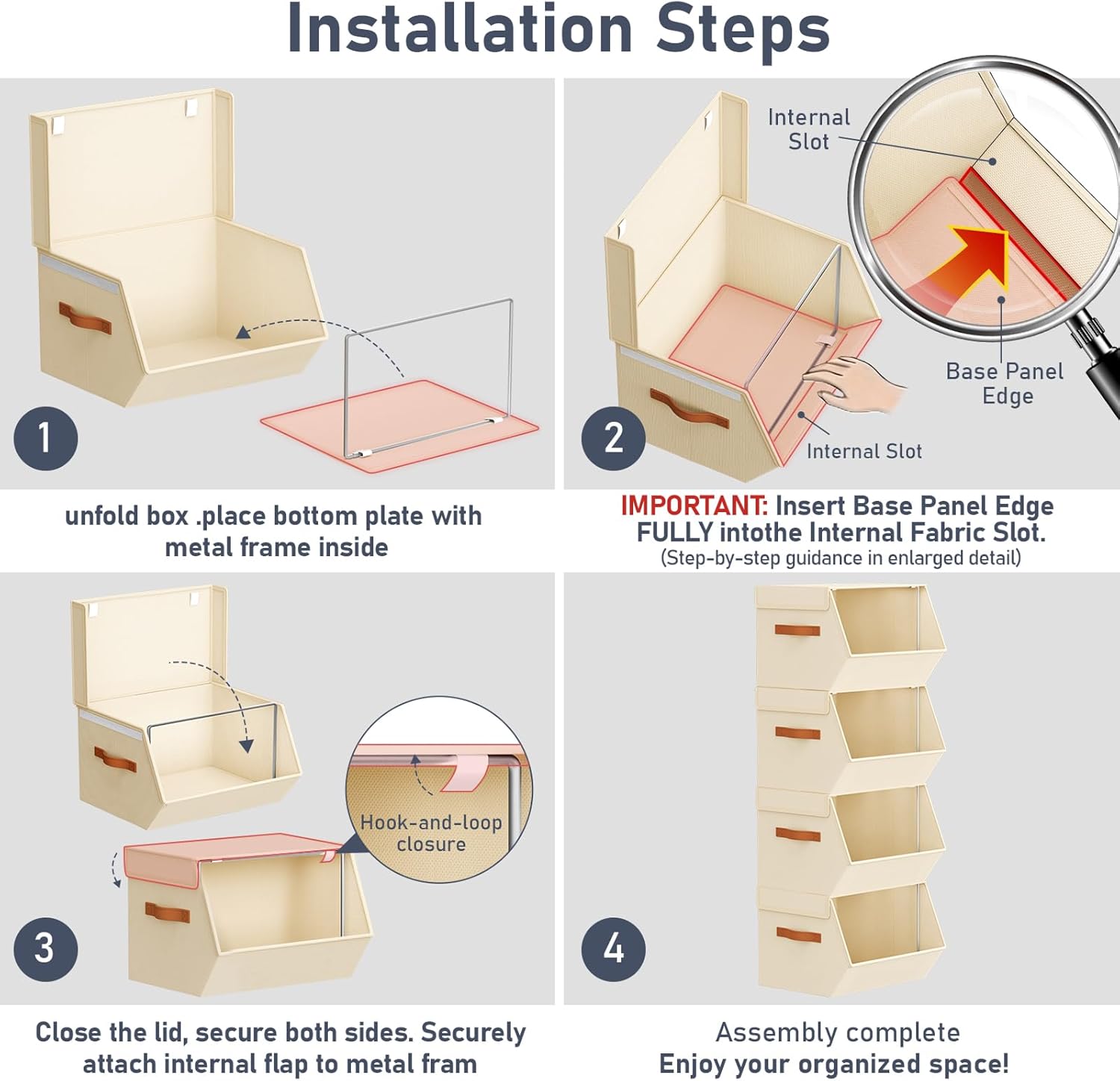 Installation Steps

1

unfold box .place bottom plate with metal frame inside

Internal Slot

Base Panel Edge

Internal Slot

2

IMPORTANT: Insert Base Panel Edge FULLY intothe Internal Fabric Slot.
(Step-by-step guidance in enlarged detail)

Hook-and-loop closure

3

Close the lid, secure both sides. Securely attach internal flap to metal fram

4

Assembly complete
Enjoy your organized space!