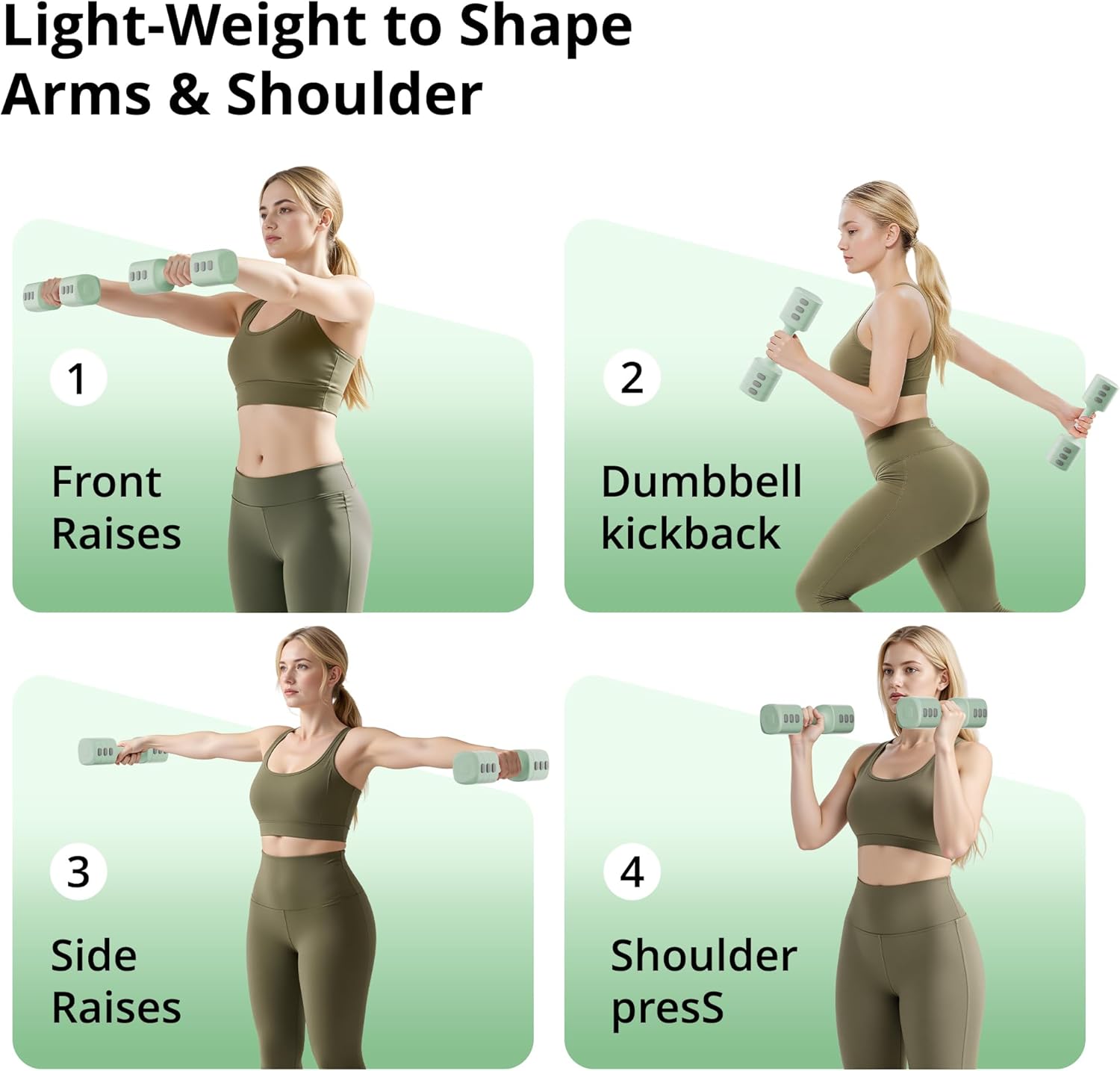 Light-Weight to Shape Arms & Shoulder

1

Front Raises

2

Dumbbell kickback

3

Side Raises

4

Shoulder presS