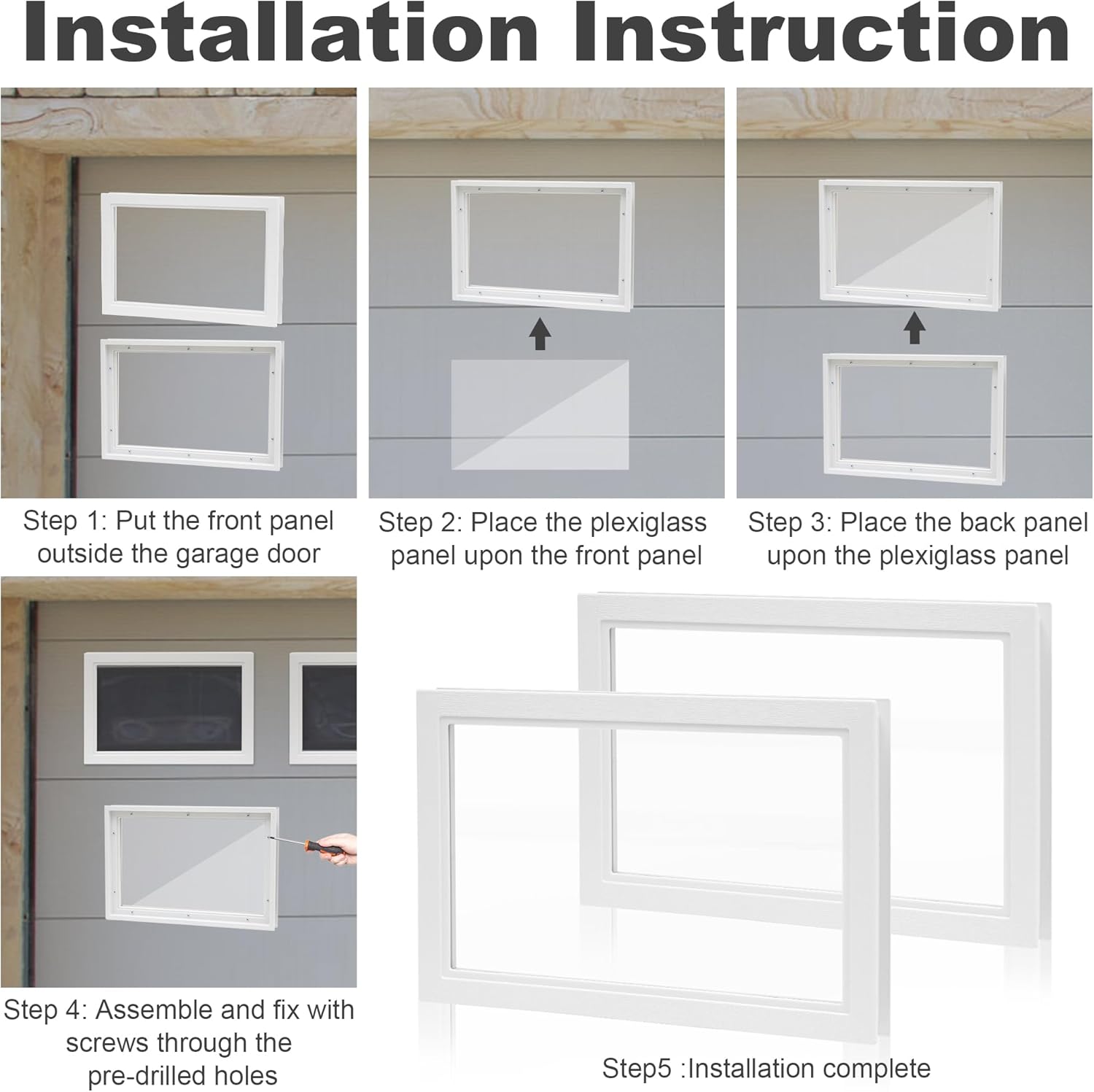 Installation Instruction

Step 1: Put the front panel outside the garage door

Step 2: Place the plexiglass panel upon the front panel

Step 3: Place the back panel upon the plexiglass panel

Step 4: Assemble and fix with screws through the pre-drilled holes

Step5 :Installation complete