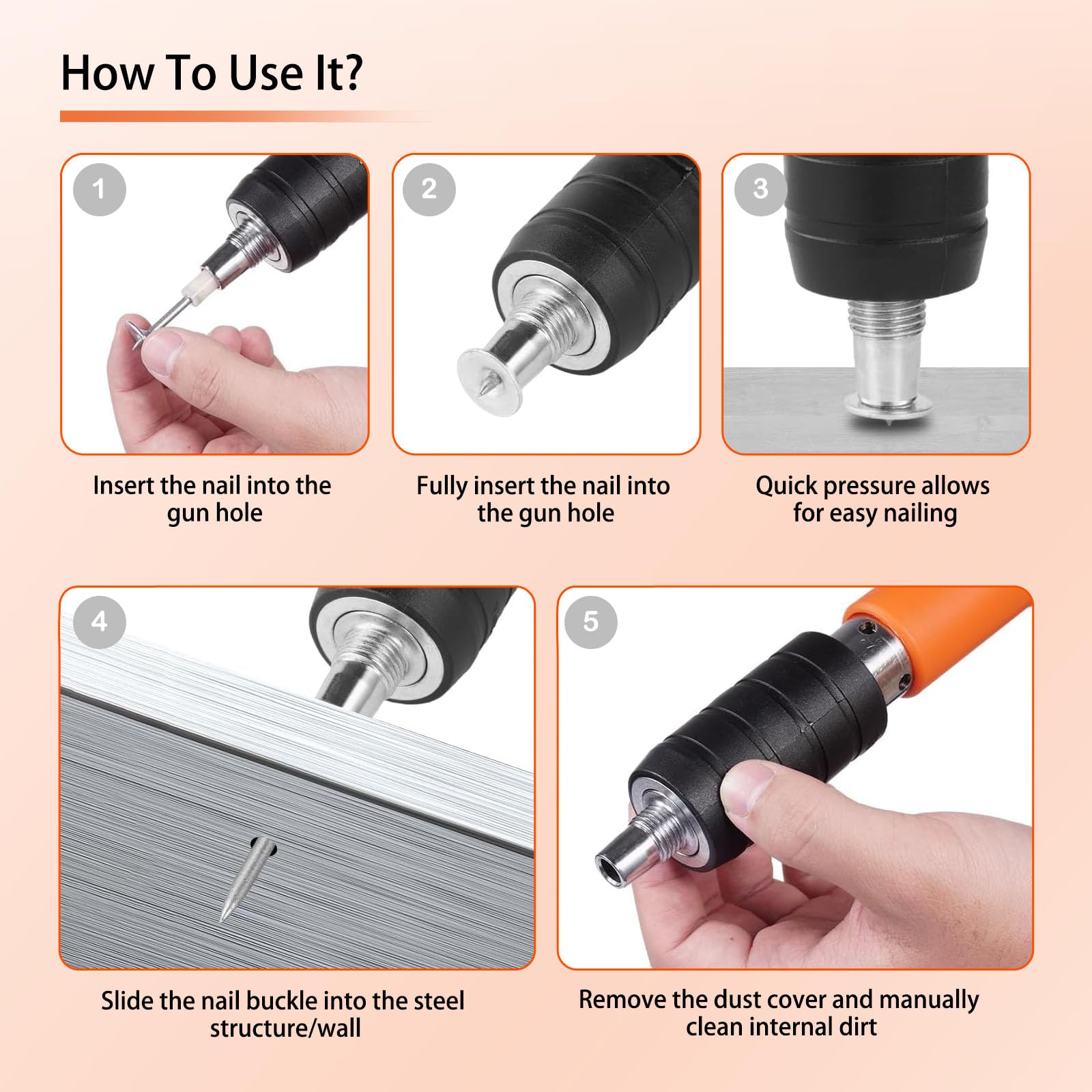 How To Use It?

1

Insert the nail into the gun hole

2

Fully insert the nail into the gun hole

3

Quick pressure allows for easy nailing

4

Slide the nail buckle into the steel structure/wall

5

Remove the dust cover and manually clean internal dirt