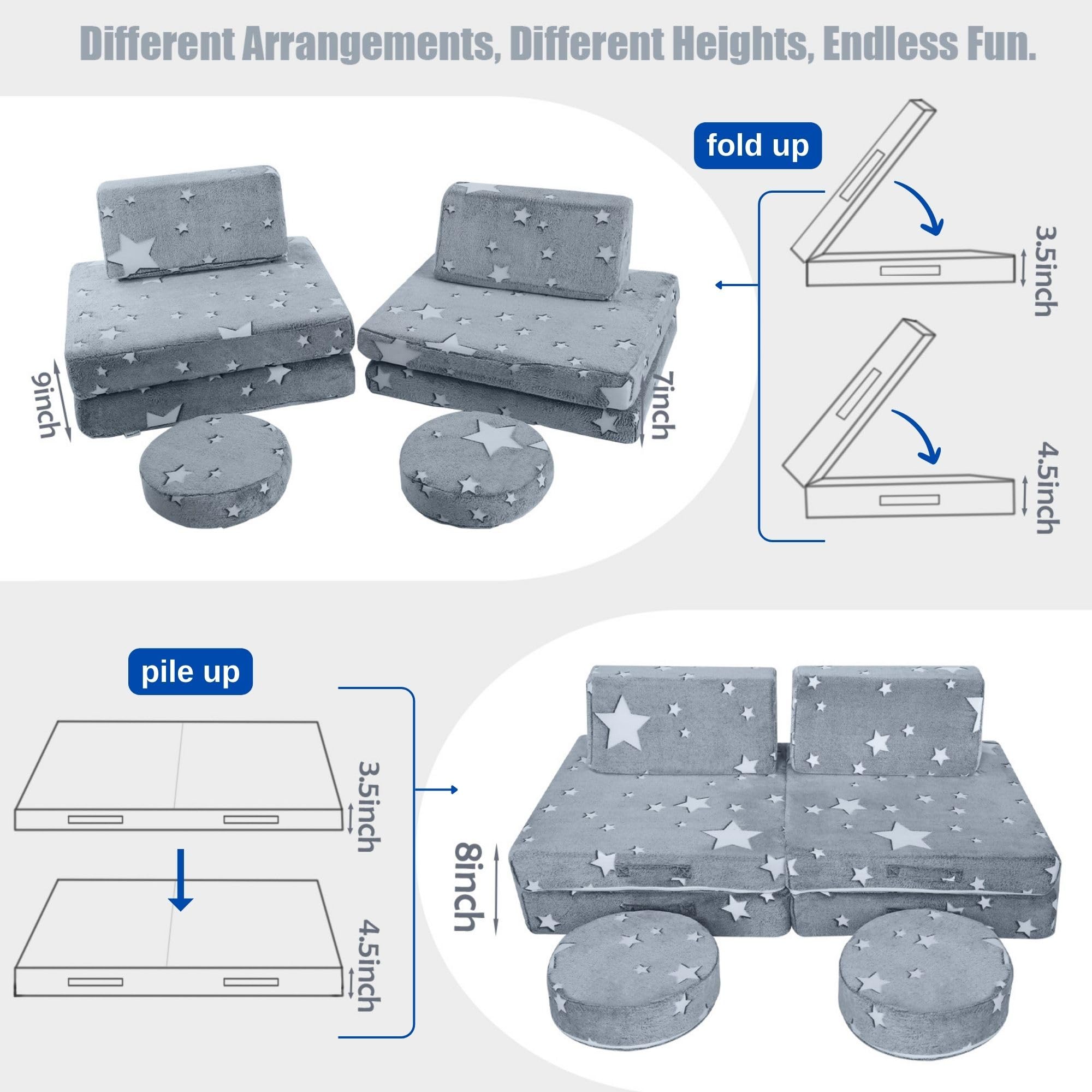 Different Arrangements, Different Heights, Endless Fun.

9inch

7inch

fold up

3.5inch

4.5inch

pile up

3.5inch

4.5inch

8inch