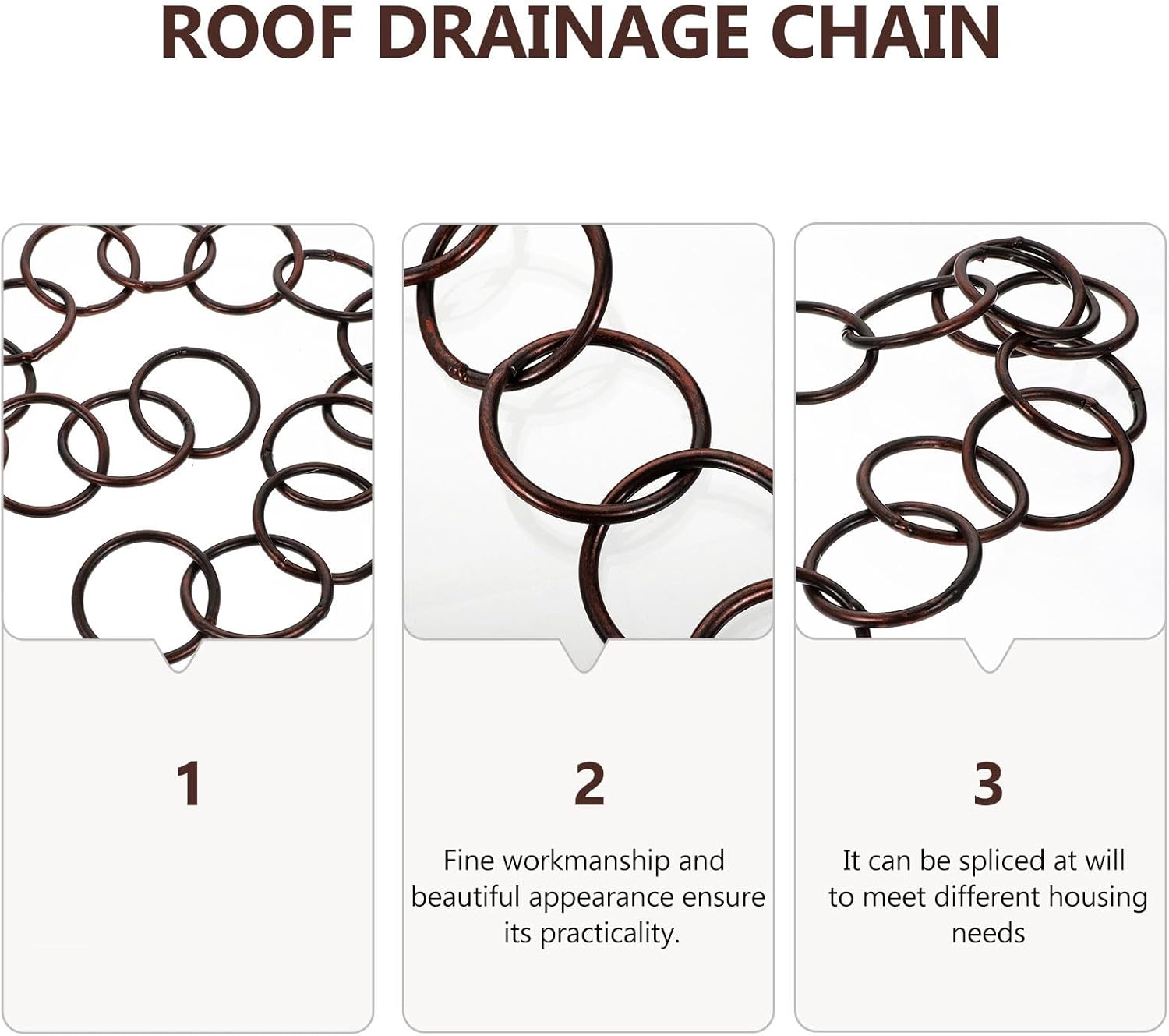 ROOF DRAINAGE CHAIN

1

2

Fine workmanship and beautiful appearance ensure its practicality.

3

It can be spliced at will to meet different housing needs