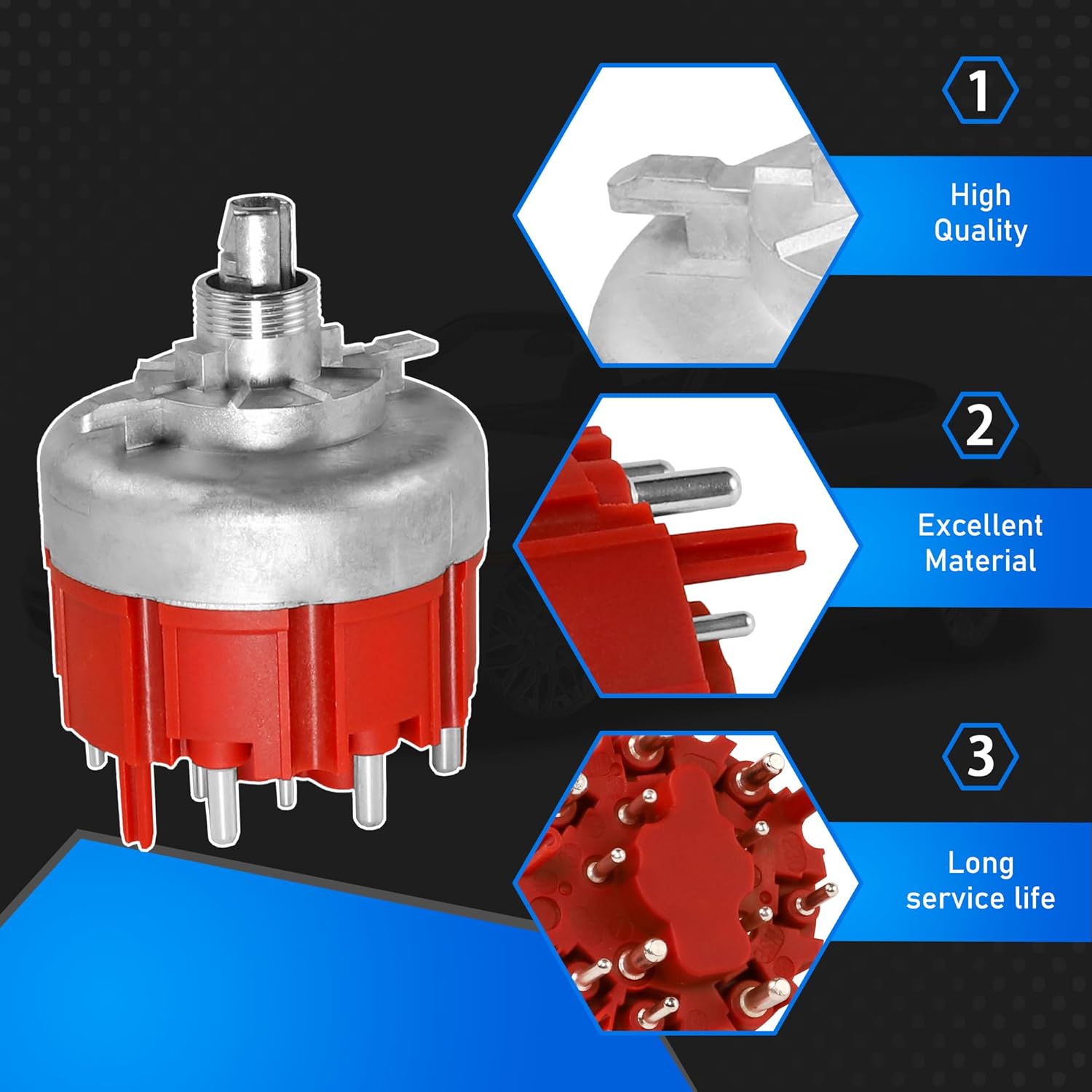 1

High Quality

2

Excellent Material

3

Long service life