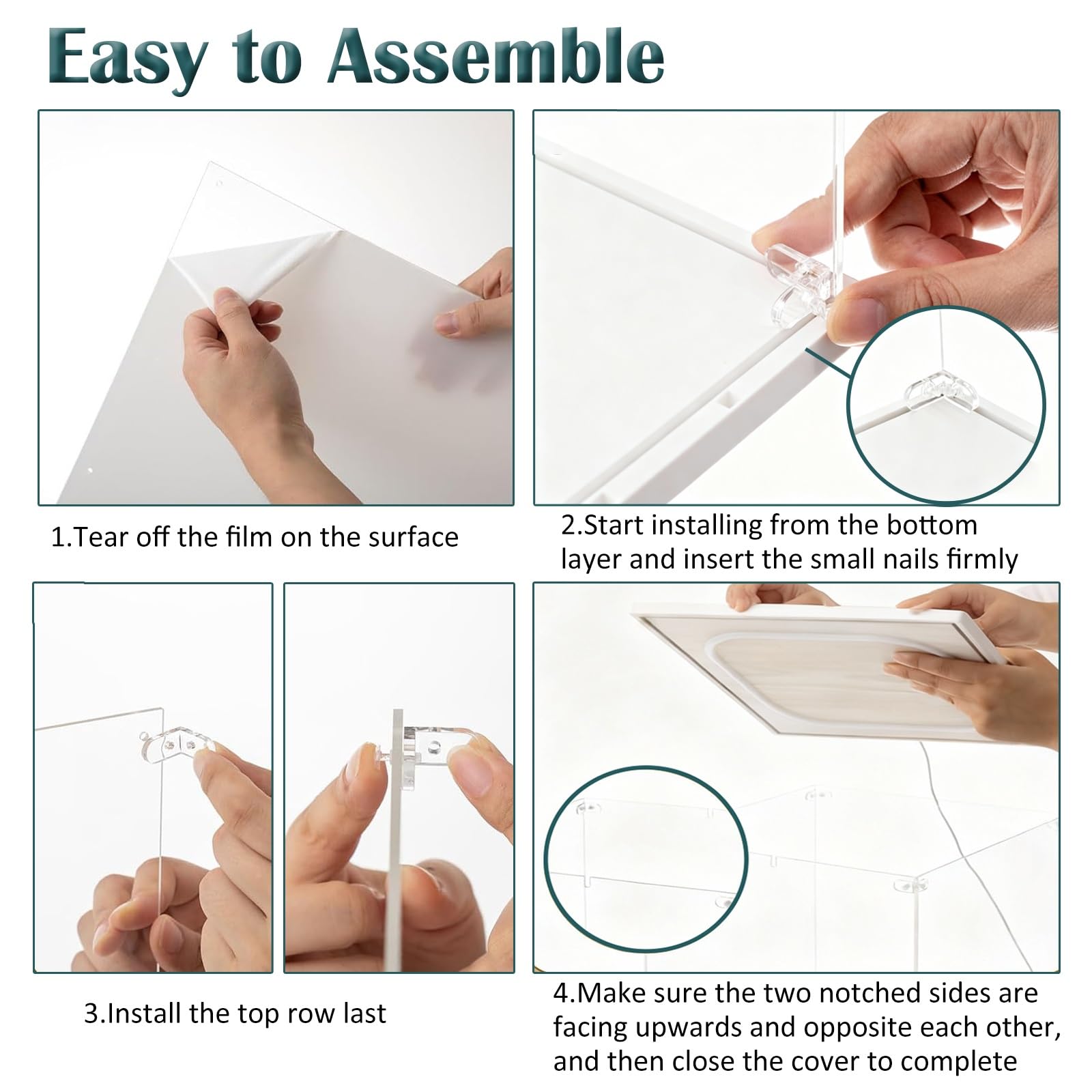 Easy to Assemble

1.Tear off the film on the surface

2.Start installing from the bottom layer and insert the small nails firmly

3.Install the top row last

4.Make sure the two notched sides are facing upwards and opposite each other, and then close the cover to complete