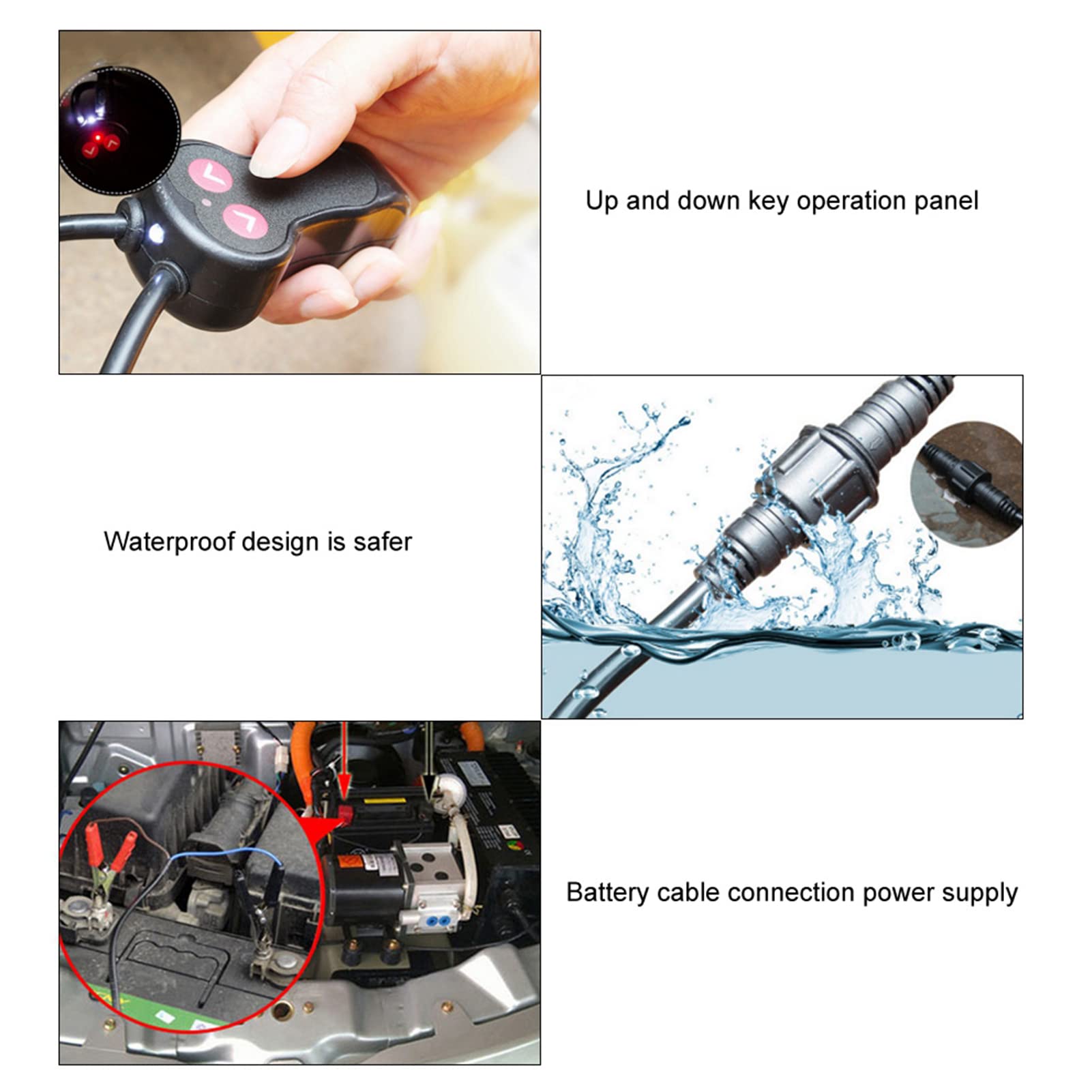 Up and down key operation panel

Waterproof design is safer

Battery cable connection power supply