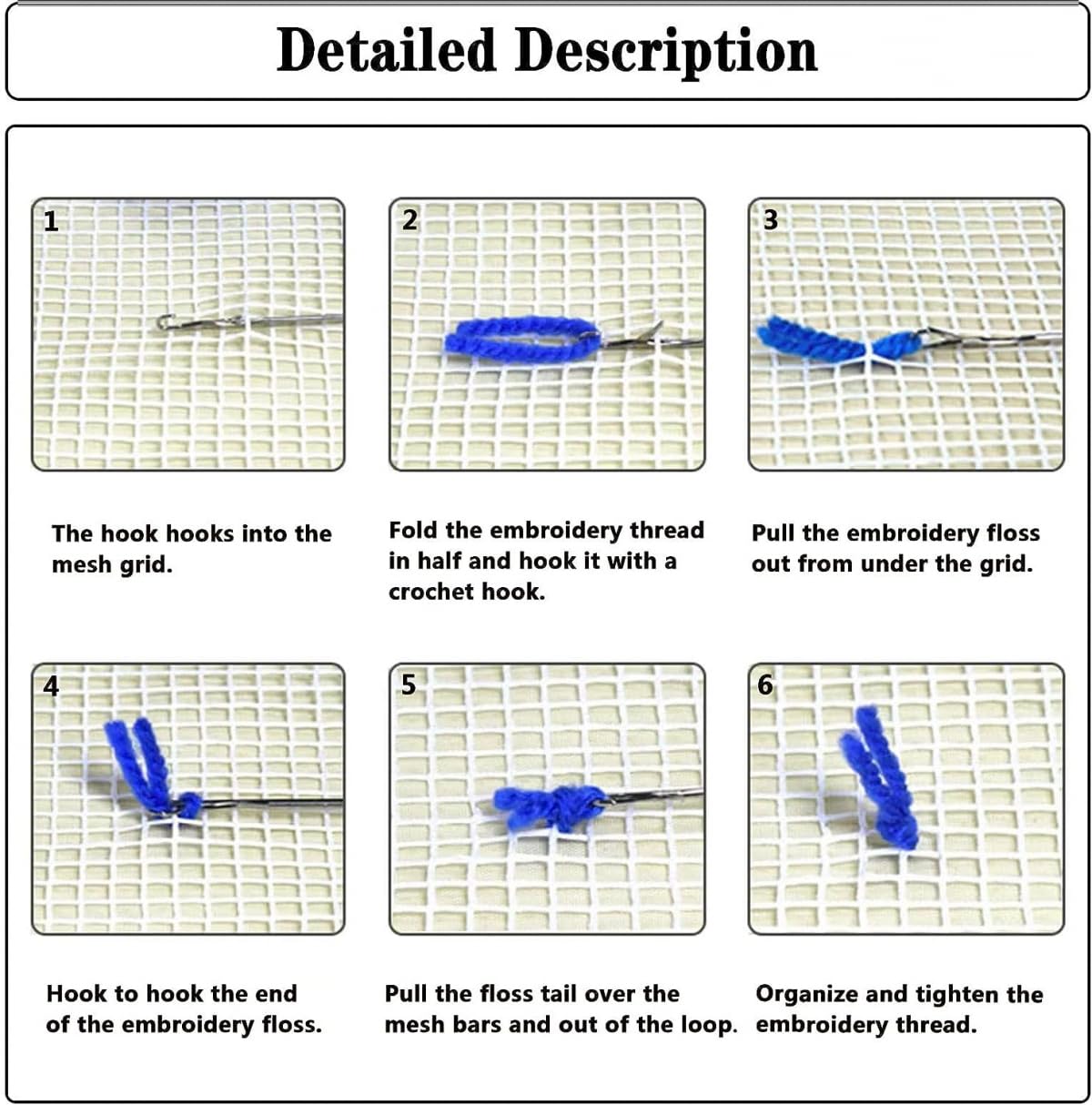 Detailed Description

1

The hook hooks into the mesh grid.

2

Fold the embroidery thread in half and hook it with a crochet hook.

3

Pull the embroidery floss out from under the grid.

4

Hook to hook the end of the embroidery floss.

5

Pull the floss tail over the mesh bars and out of the loop.

6

Organize and tighten the embroidery thread.