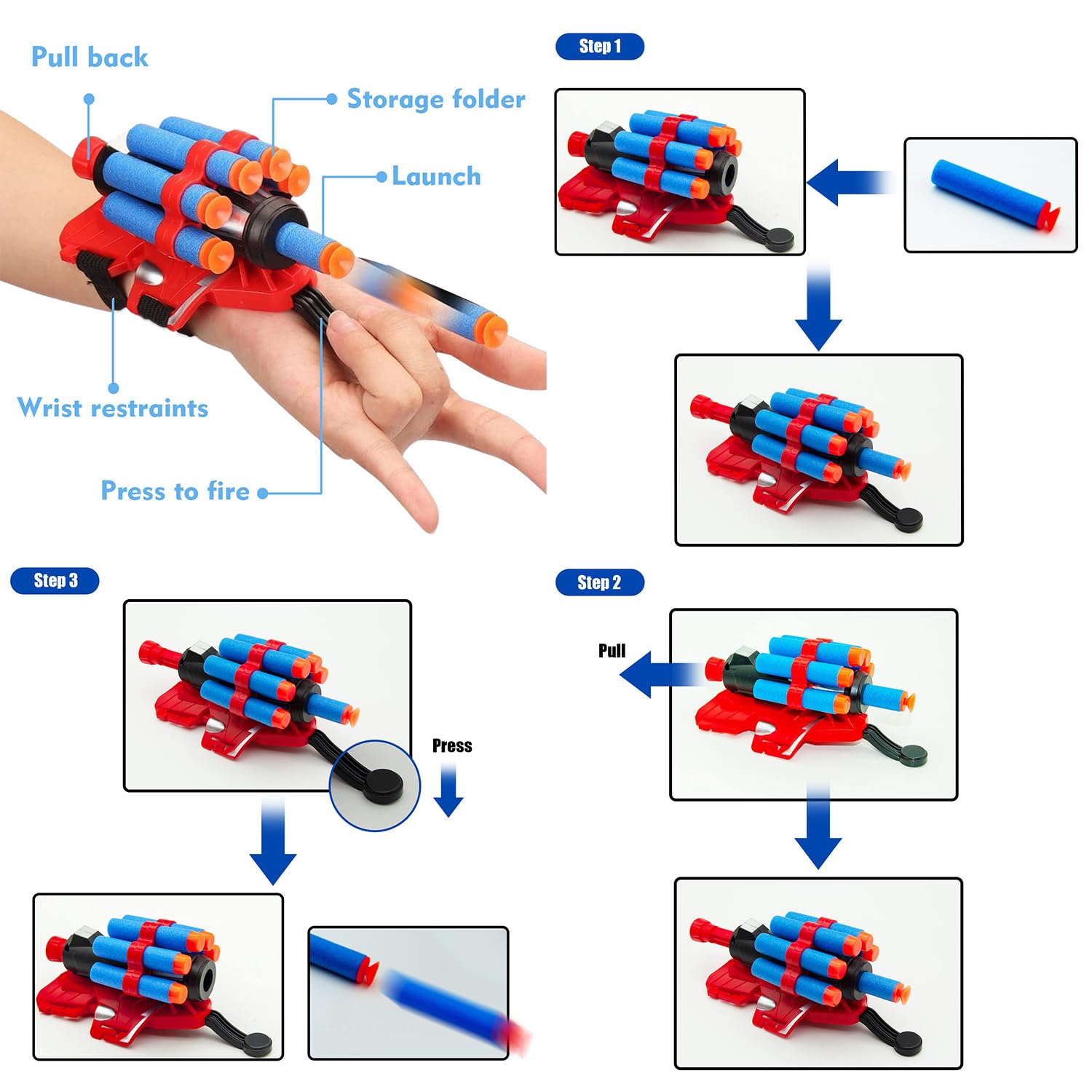 Pull back

Storage folder

Launch

Wrist restraints

Press to fire

Step 1

Step 3

Press

Step 2

Pull