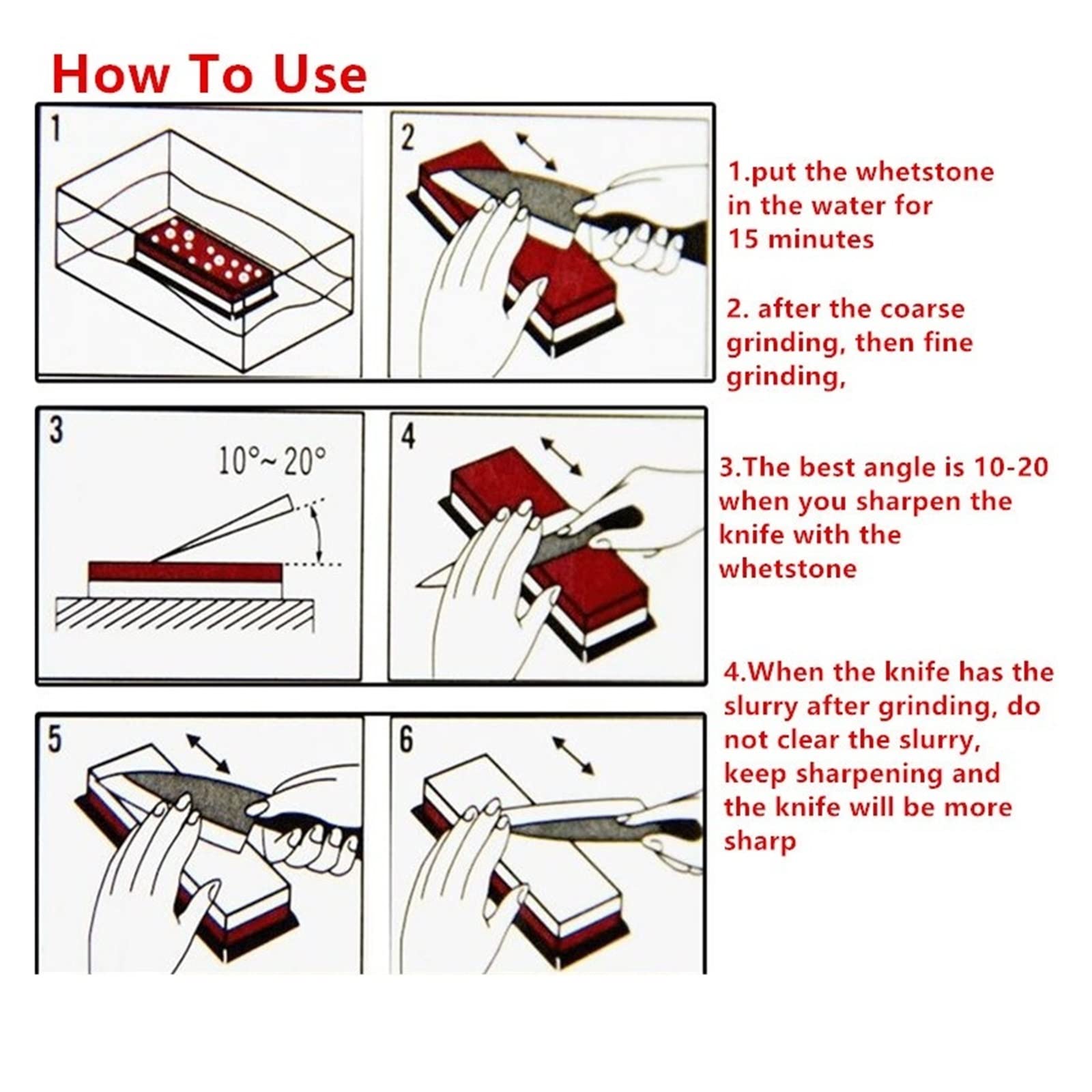 How To Use

1

2

3

10°~20°

4

5

6

1.put the whetstone in the water for 15 minutes

2. after the coarse grinding, then fine grinding,

3.The best angle is 10-20 when you sharpen the knife with the whetstone

4.When the knife has the slurry after grinding, do not clear the slurry, keep sharpening and the knife will be more sharp