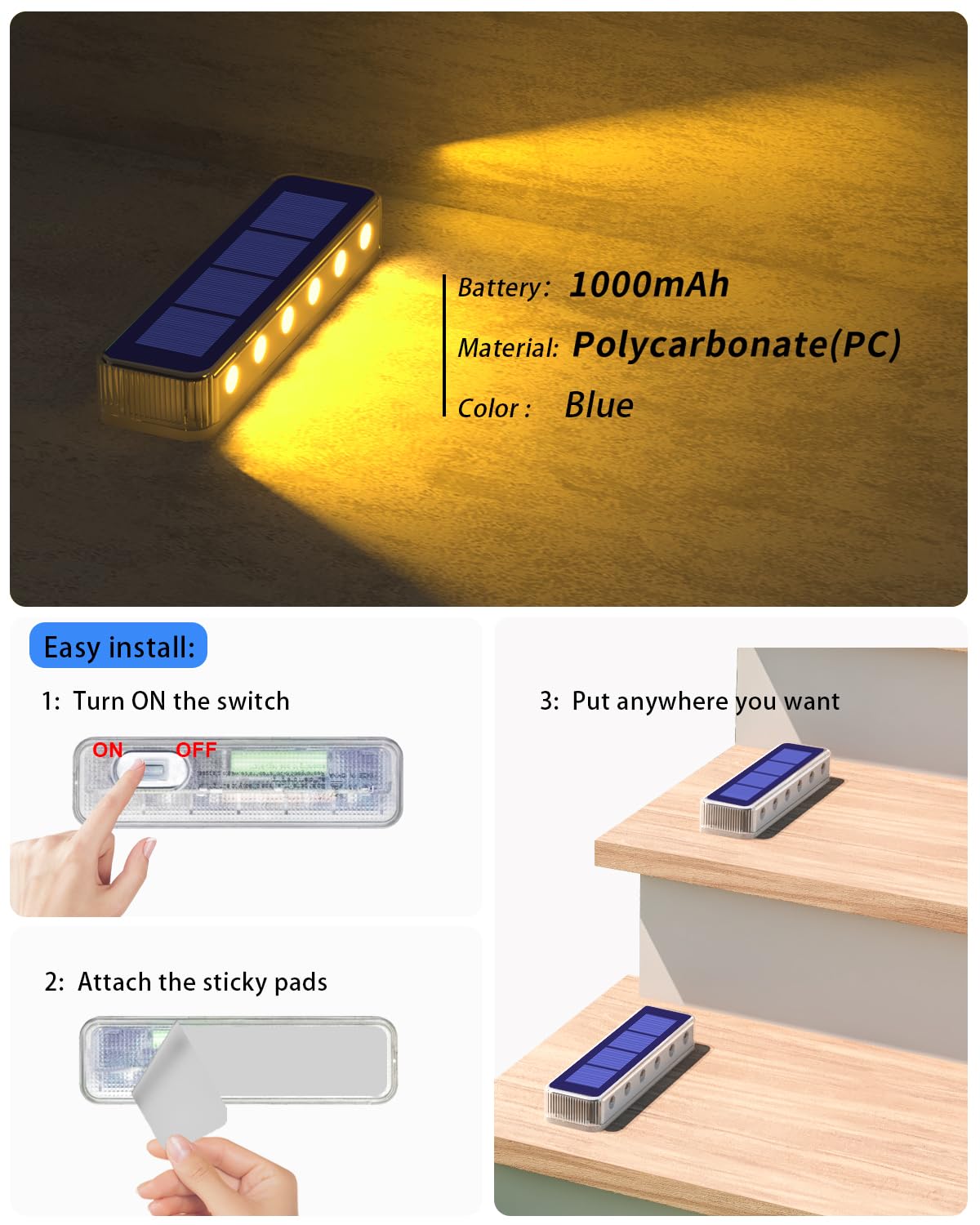 Battery: 1000mAh
Material: Polycarbonate(PC)
Color : Blue

Easy install:

1: Turn ON the switch

ON OFF

2: Attach the sticky pads

3: Put anywhere you want