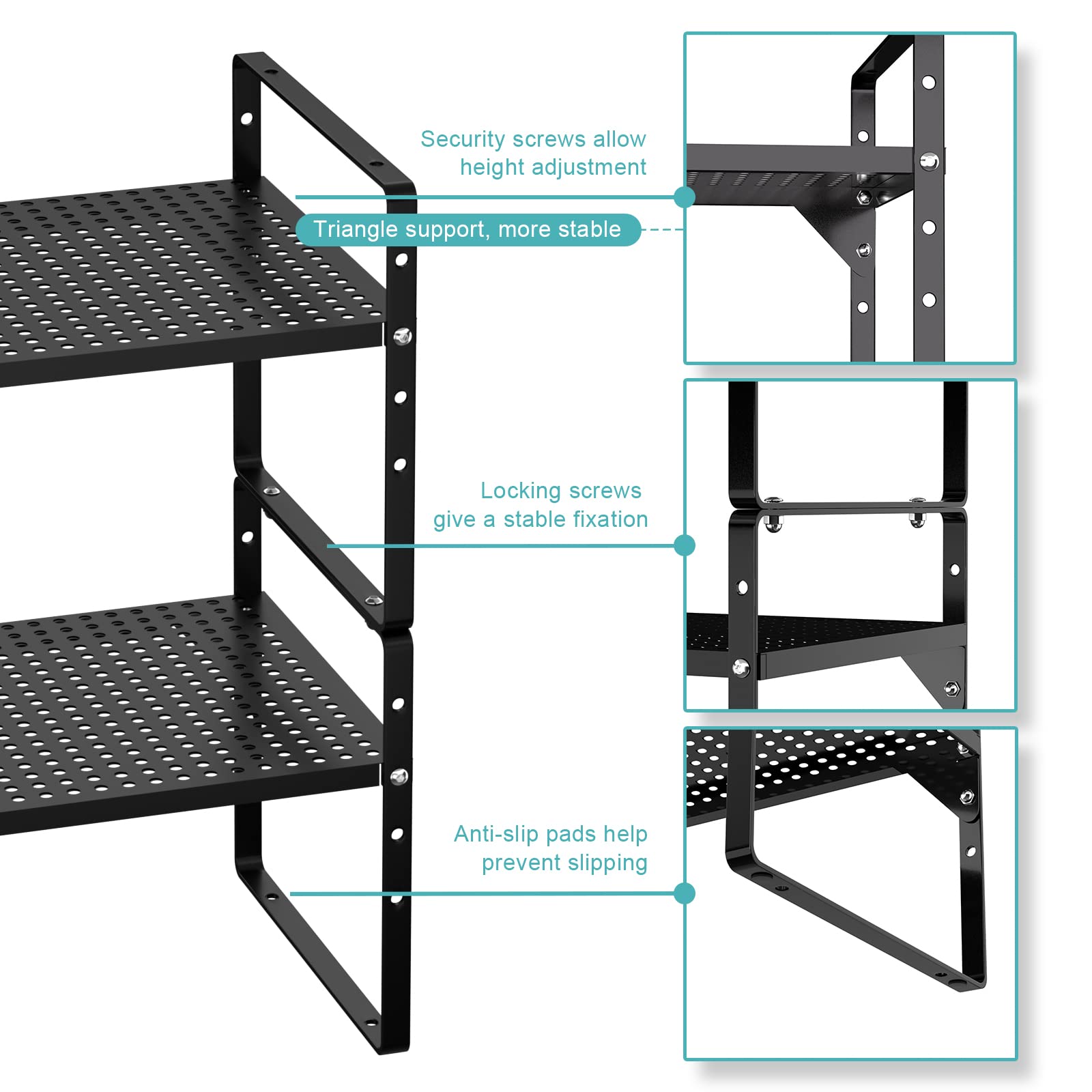 Security screws allow
height adjustment

Triangle support, more stable

Locking screws
give a stable fixation

Anti-slip pads help
prevent slipping