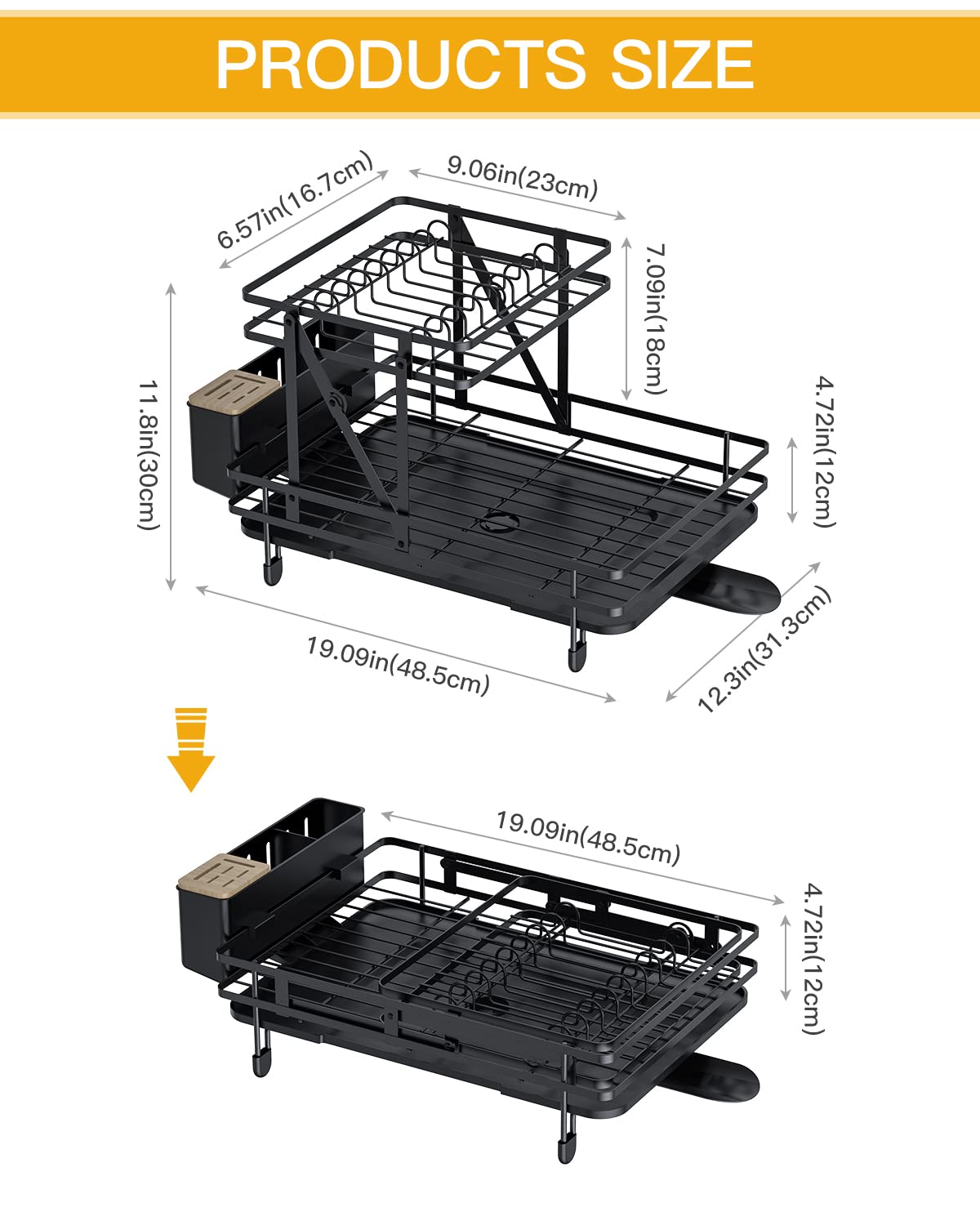 PRODUCTS SIZE

6.57in(16.7cm)

9.06in(23cm)

7.09in(18cm)

11.8in(30cm)

4.72in(12cm)

19.09in(48.5cm)

12.3in(31.3cm)

19.09in(48.5cm)

4.72in(12cm)