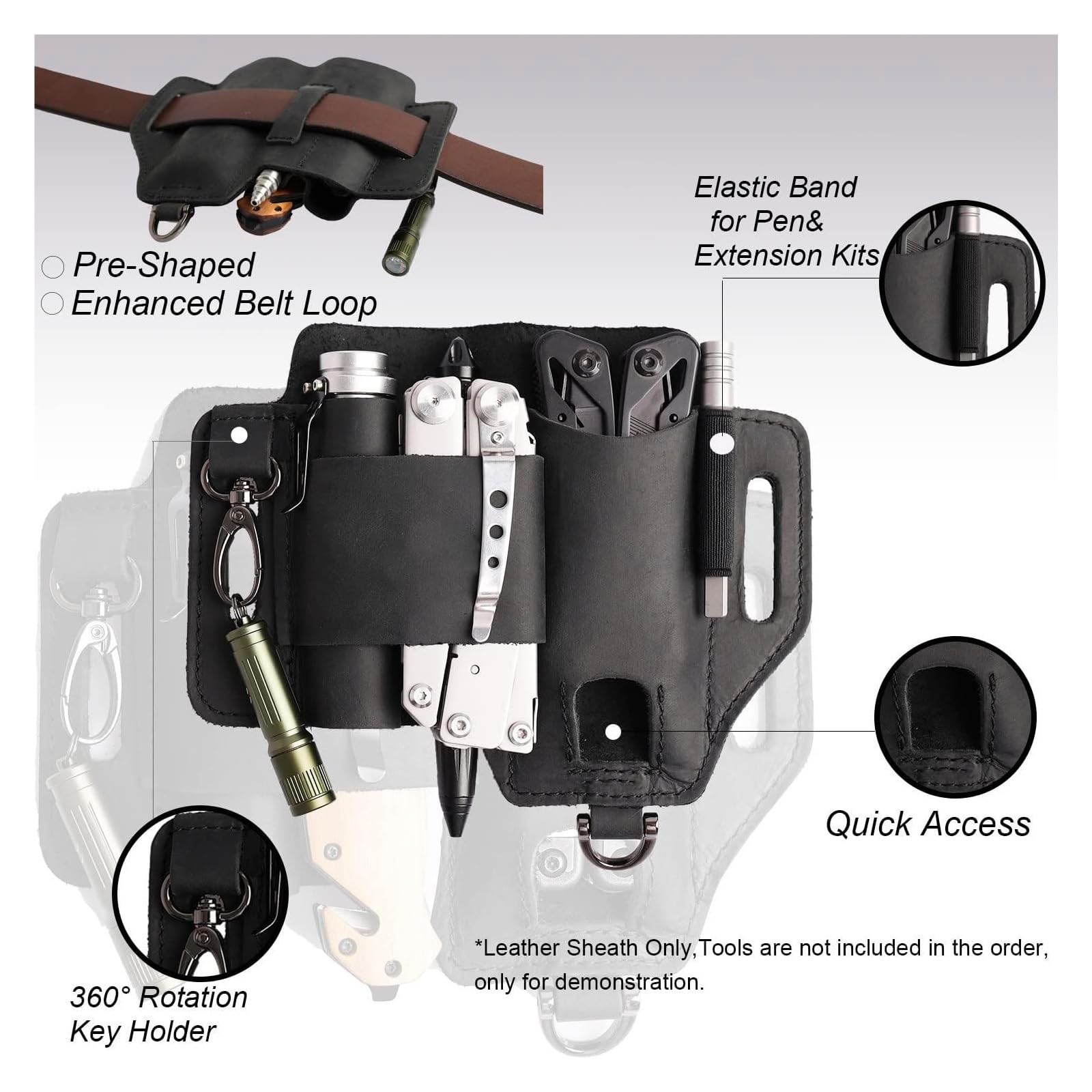 Pre-Shaped
Enhanced Belt Loop

Elastic Band
for Pen&
Extension Kits

Quick Access

360° Rotation
Key Holder

*Leather Sheath Only,Tools are not included in the order, only for demonstration.