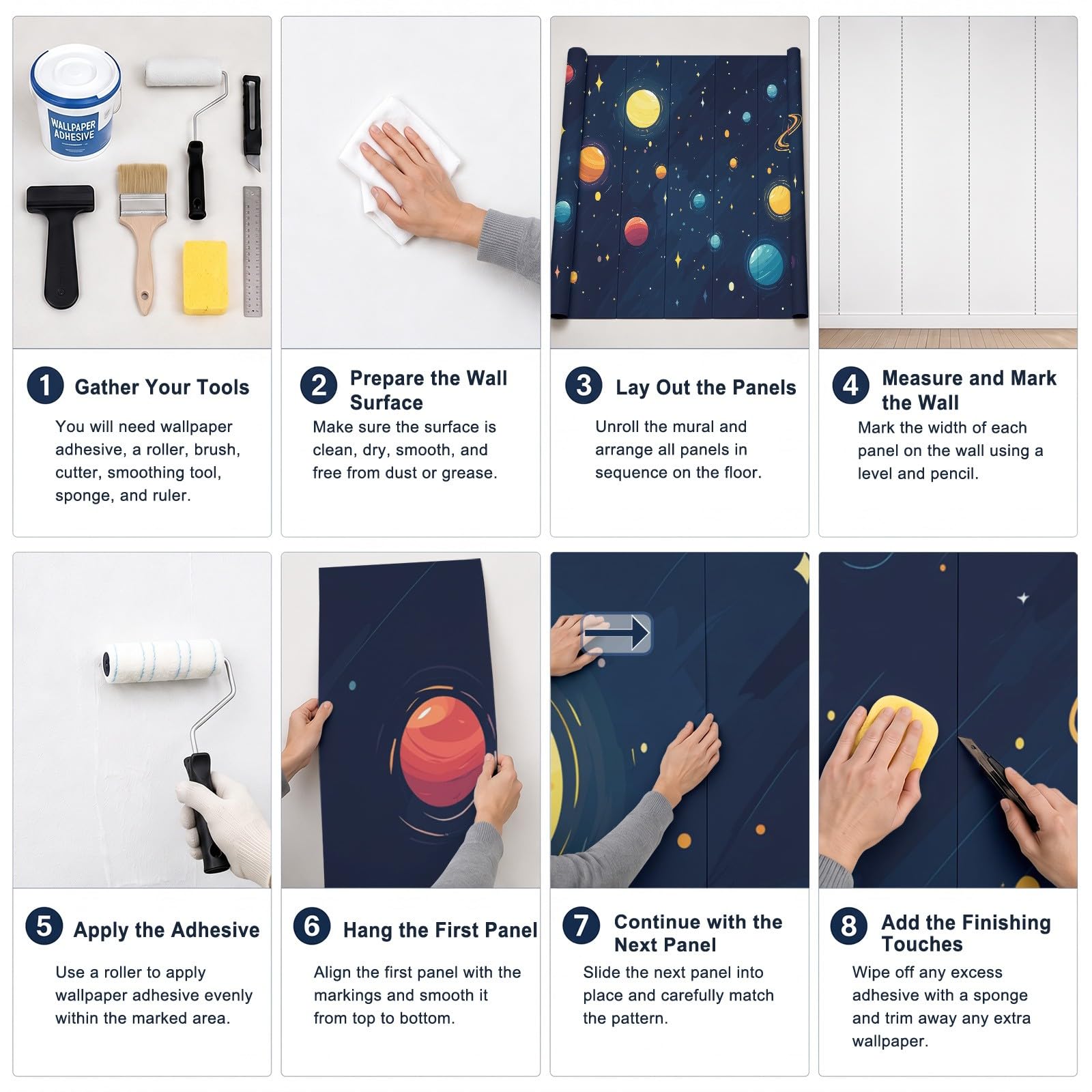 WALLPAPER ADHESIVE

1 Gather Your Tools

You will need wallpaper adhesive, a roller, brush, cutter, smoothing tool, sponge, and ruler.

2 Prepare the Wall Surface

Make sure the surface is clean, dry, smooth, and free from dust or grease.

3 Lay Out the Panels

Unroll the mural and arrange all panels in sequence on the floor.

4 Measure and Mark the Wall

Mark the width of each panel on the wall using a level and pencil.

5 Apply the Adhesive

Use a roller to apply wallpaper adhesive evenly within the marked area.

6 Hang the First Panel

Align the first panel with the markings and smooth it from top to bottom.

7 Continue with the Next Panel

Slide the next panel into place and carefully match the pattern.

8 Add the Finishing Touches

Wipe off any excess adhesive with a sponge and trim away any extra wallpaper.