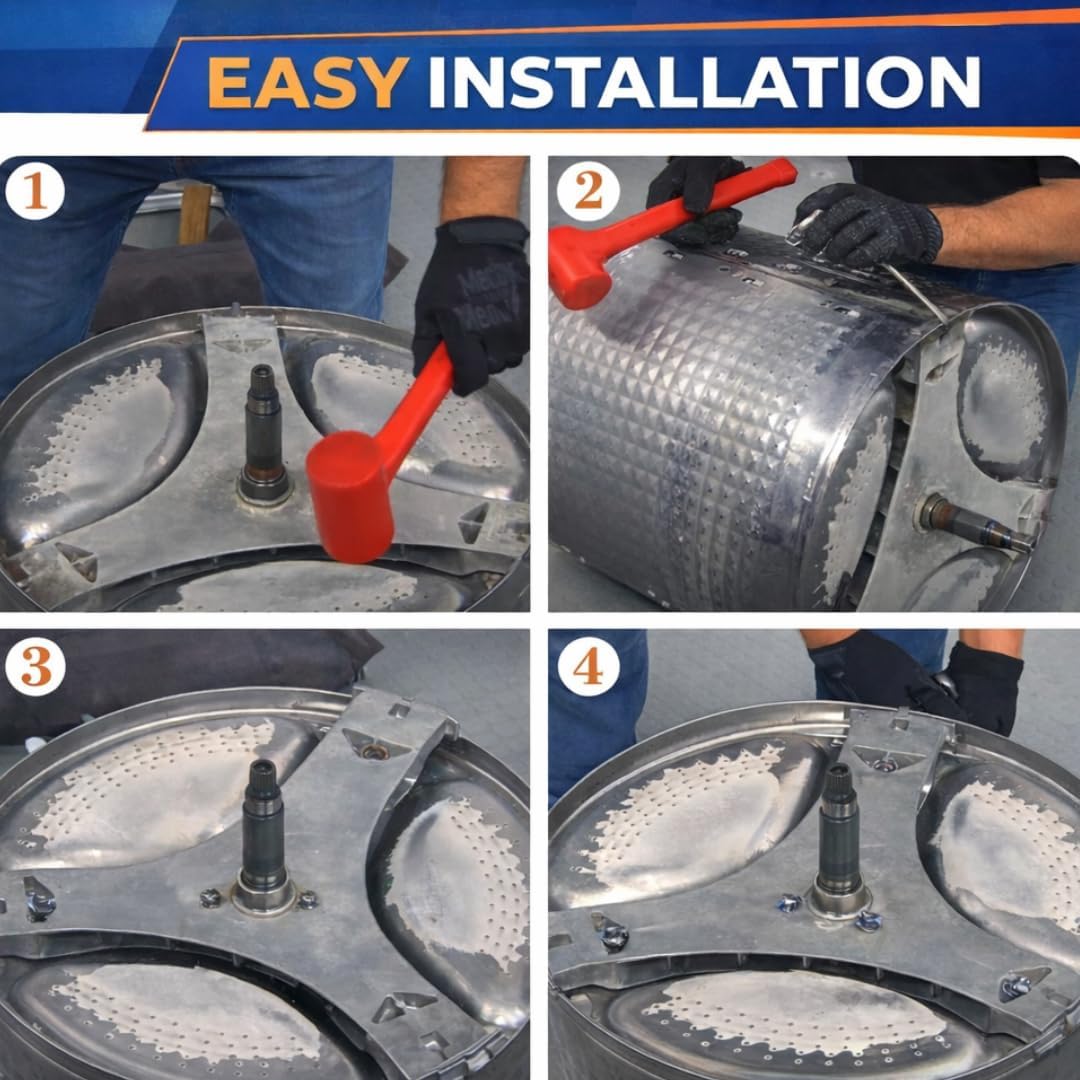 EASY INSTALLATION

1

2

3

4