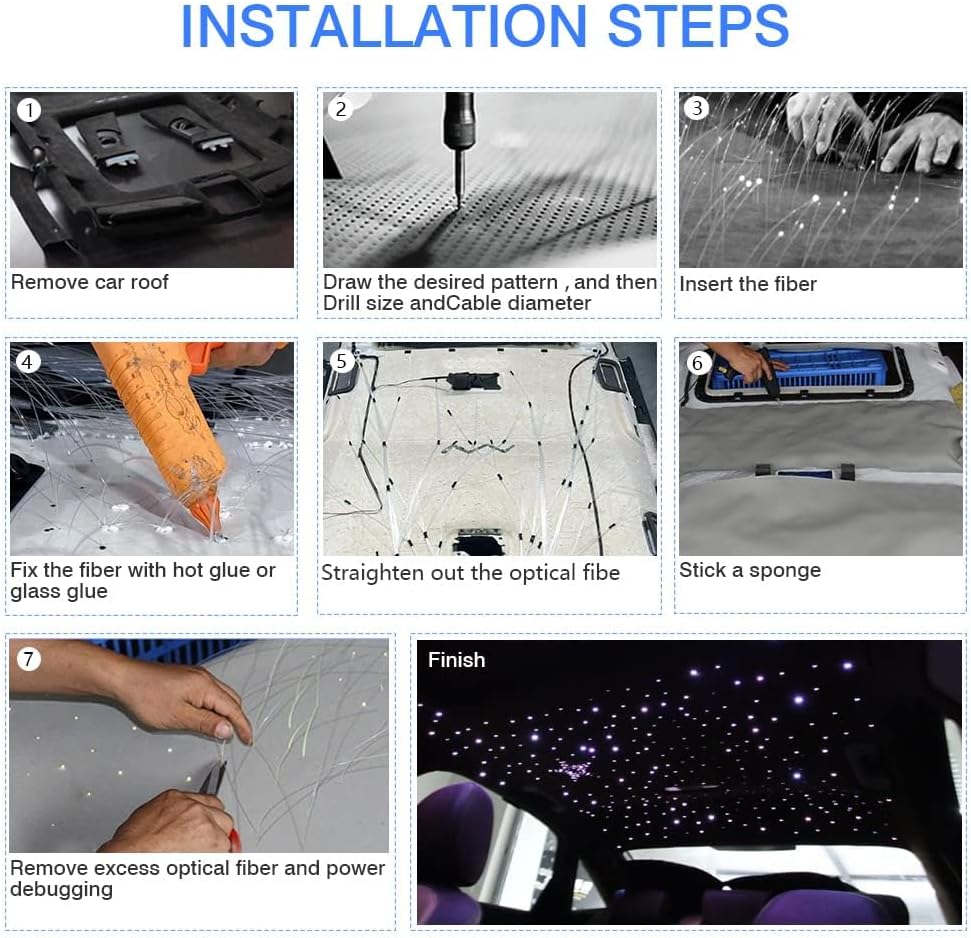 INSTALLATION STEPS

1
Remove car roof

2
Draw the desired pattern , and then Drill size andCable diameter

3
Insert the fiber

4
Fix the fiber with hot glue or glass glue

5
Straighten out the optical fibe

6
Stick a sponge

7
Remove excess optical fiber and power debugging

Finish