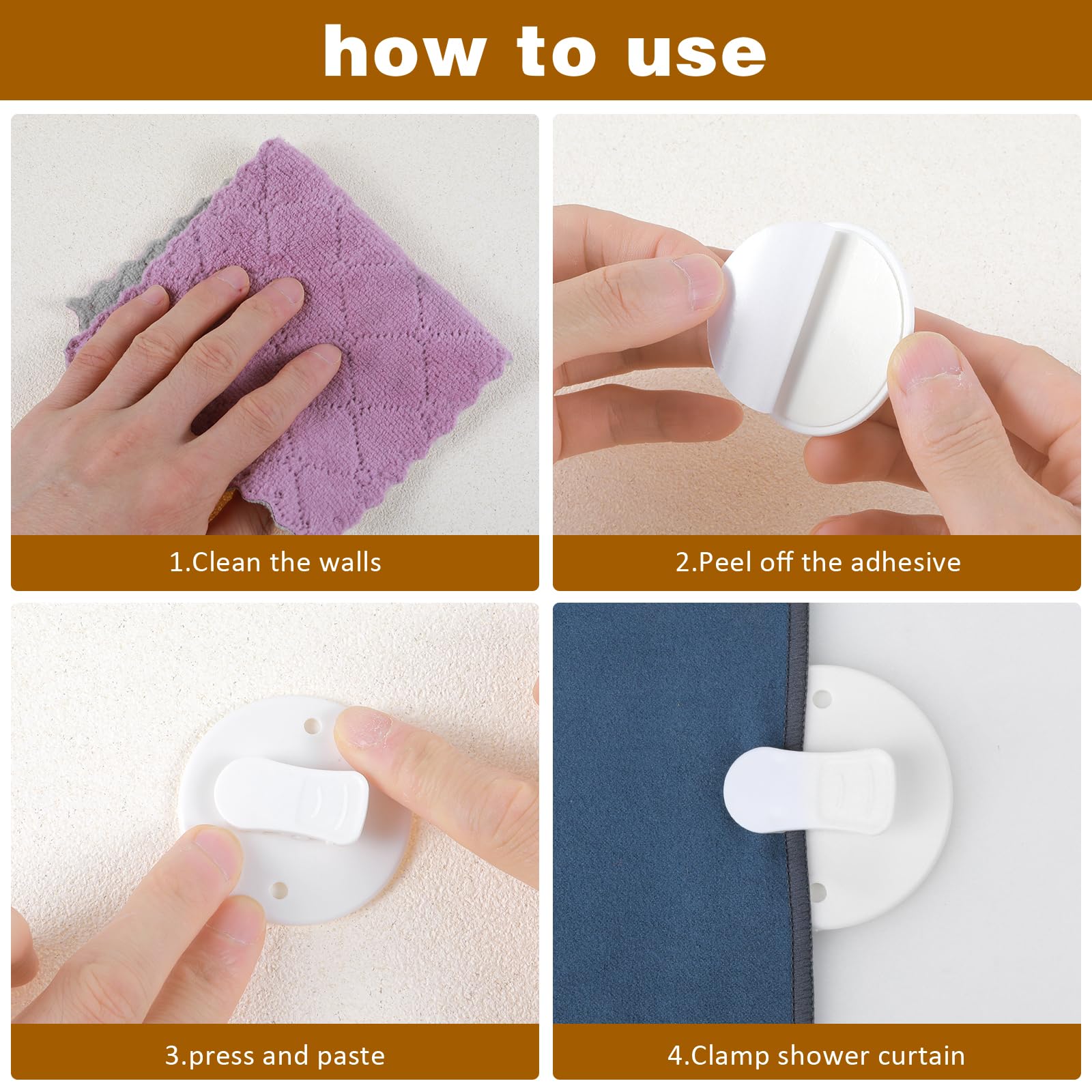 how to use

1.Clean the walls

2.Peel off the adhesive

3.press and paste

4.Clamp shower curtain