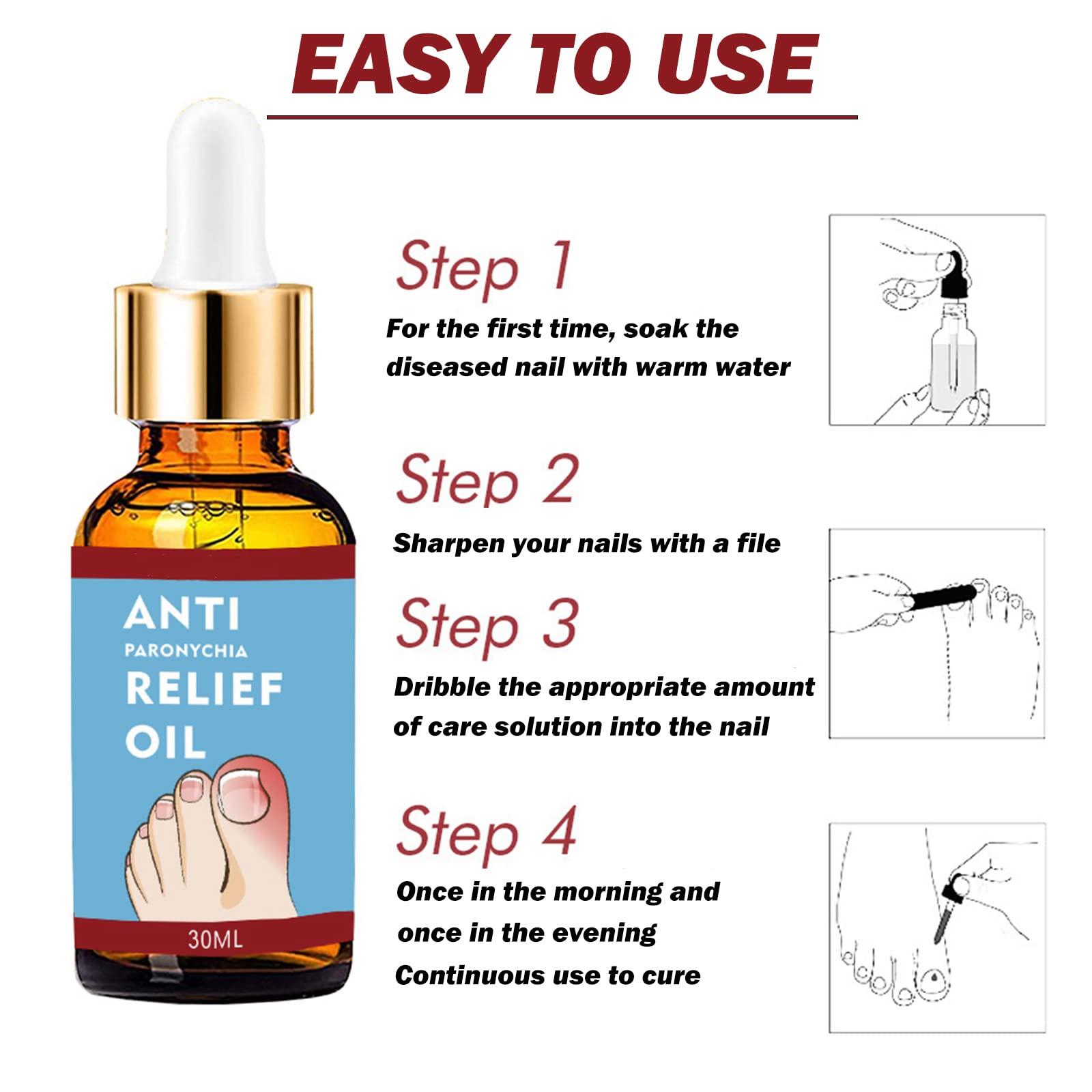 EASY TO USE

ANTI
PARONYCHIA
RELIEF
OIL

30ML

Step 1

For the first time, soak the diseased nail with warm water

Step 2

Sharpen your nails with a file

Step 3

Dribble the appropriate amount of care solution into the nail

Step 4

Once in the morning and once in the evening
Continuous use to cure