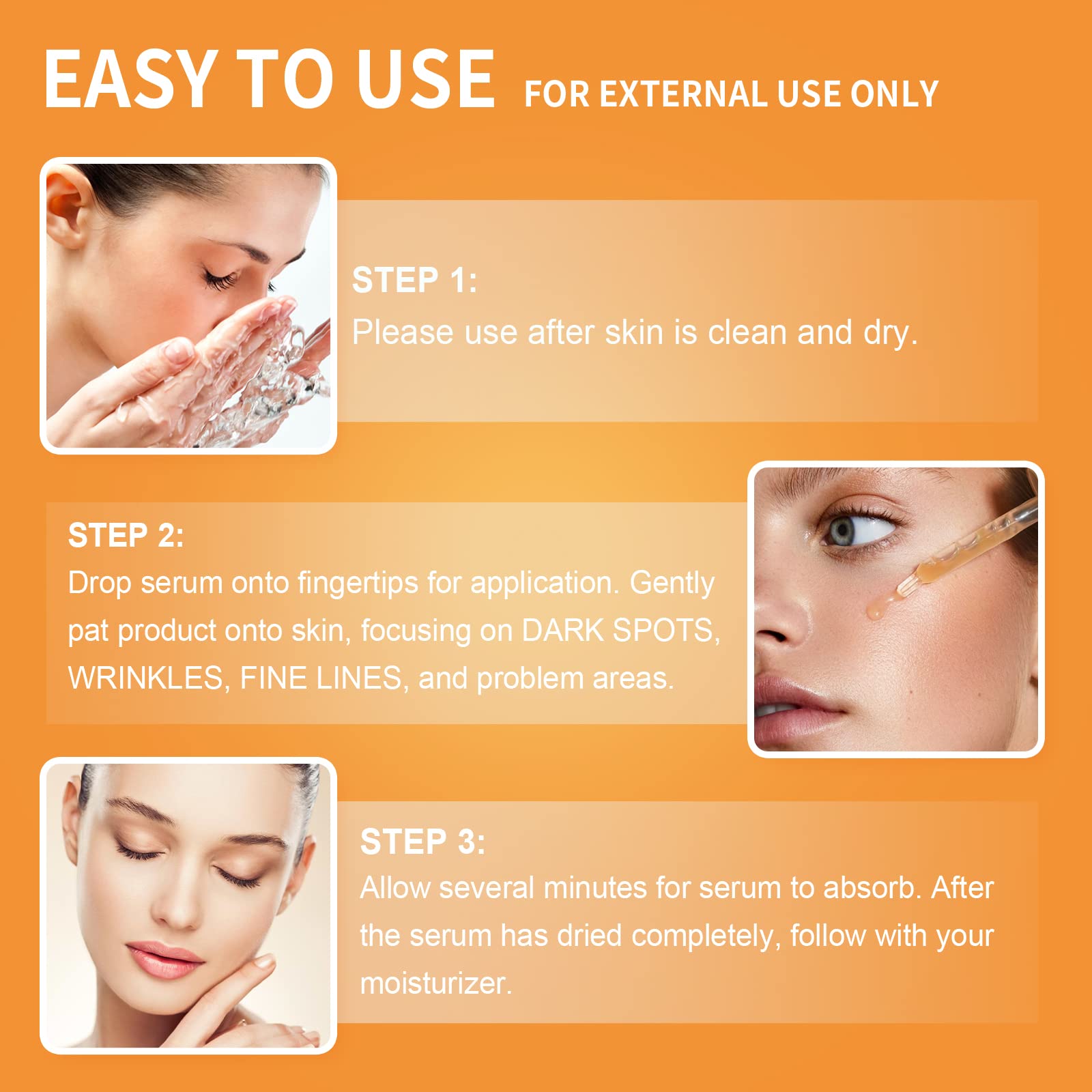 EASY TO USE FOR EXTERNAL USE ONLY

STEP 1:
Please use after skin is clean and dry.

STEP 2:
Drop serum onto fingertips for application. Gently pat product onto skin, focusing on DARK SPOTS, WRINKLES, FINE LINES, and problem areas.

STEP 3:
Allow several minutes for serum to absorb. After the serum has dried completely, follow with your moisturizer.