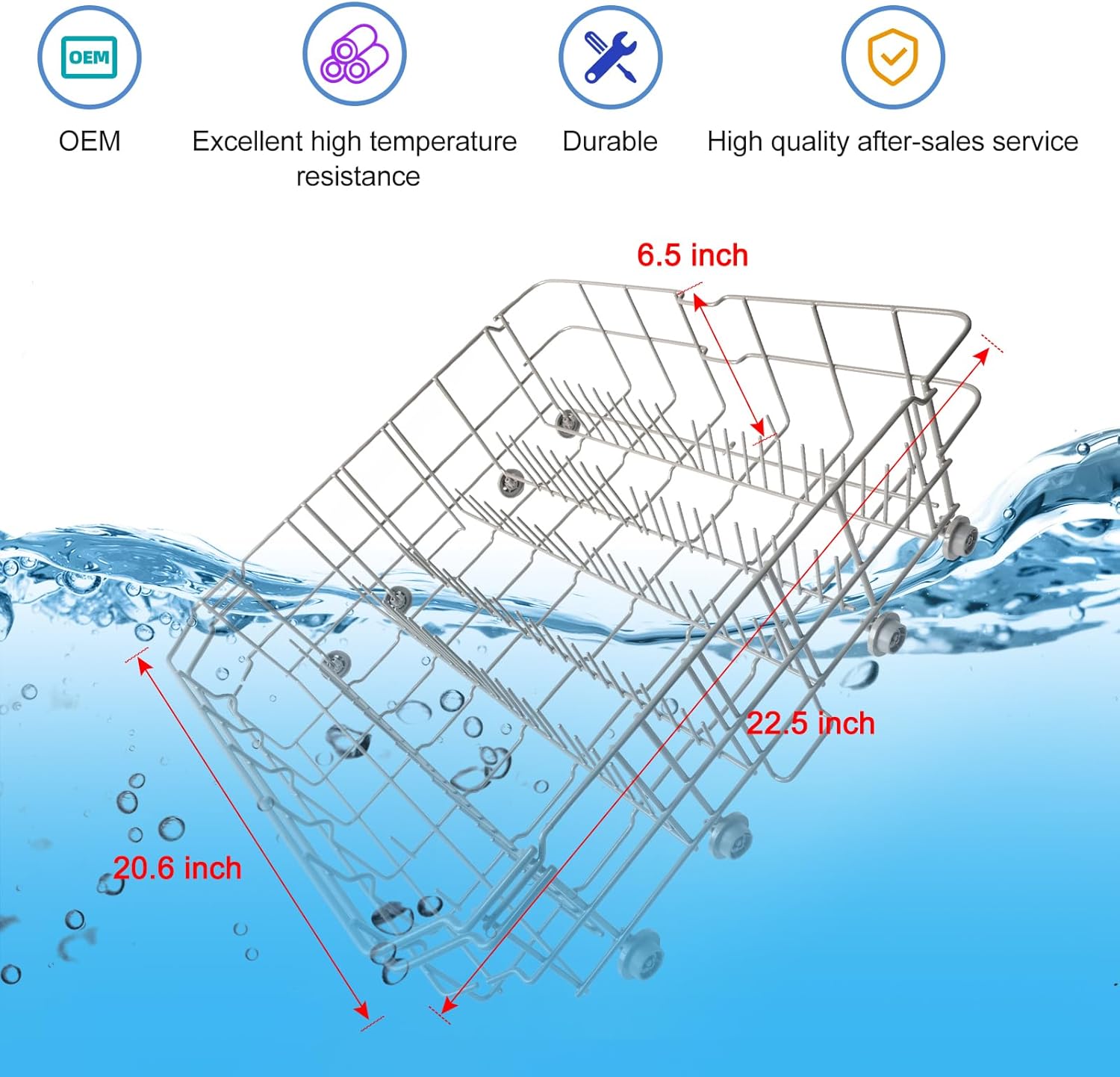 OEM

OEM

Excellent high temperature resistance

Durable

High quality after-sales service

6.5 inch

22.5 inch

20.6 inch