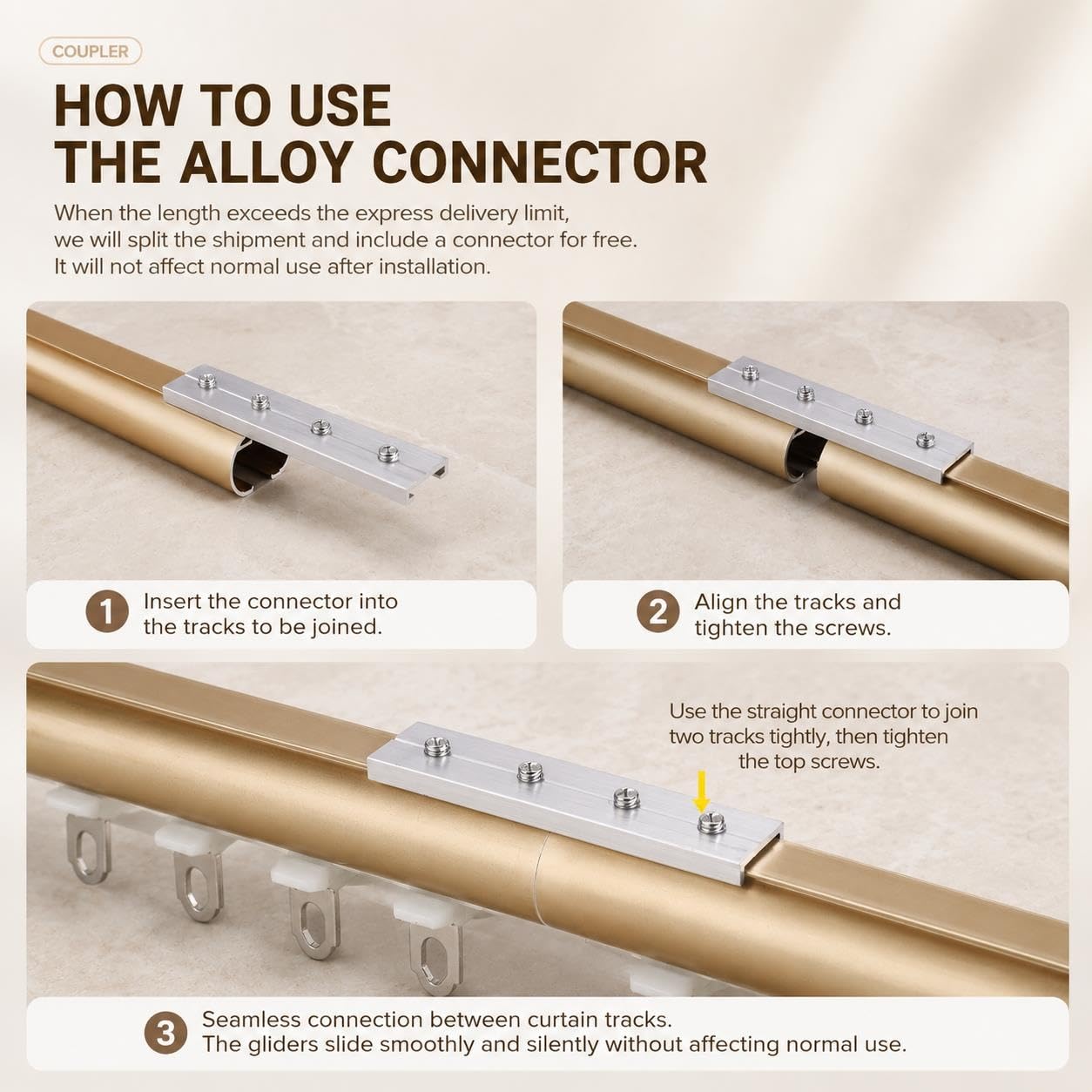 COUPLER

HOW TO USE
THE ALLOY CONNECTOR

When the length exceeds the express delivery limit, we will split the shipment and include a connector for free. It will not affect normal use after installation.

1 Insert the connector into the tracks to be joined.

2 Align the tracks and tighten the screws.

Use the straight connector to join two tracks tightly, then tighten the top screws.

3 Seamless connection between curtain tracks.
The gliders slide smoothly and silently without affecting normal use.