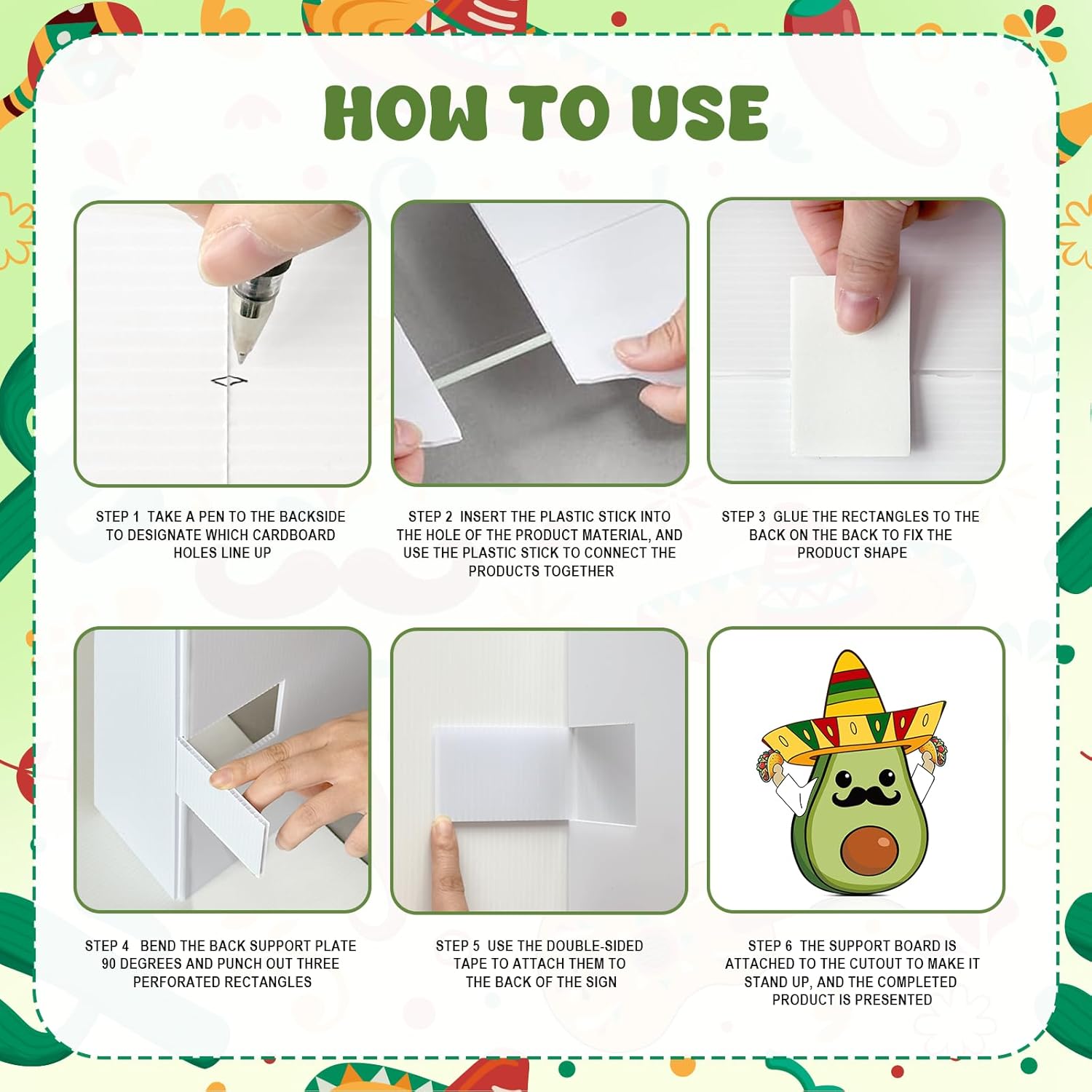 HOW TO USE

STEP 1 TAKE A PEN TO THE BACKSIDE TO DESIGNATE WHICH CARDBOARD HOLES LINE UP

STEP 2 INSERT THE PLASTIC STICK INTO THE HOLE OF THE PRODUCT MATERIAL, AND USE THE PLASTIC STICK TO CONNECT THE PRODUCTS TOGETHER

STEP 3 GLUE THE RECTANGLES TO THE BACK ON THE BACK TO FIX THE PRODUCT SHAPE

STEP 4 BEND THE BACK SUPPORT PLATE 90 DEGREES AND PUNCH OUT THREE PERFORATED RECTANGLES

STEP 5 USE THE DOUBLE-SIDED TAPE TO ATTACH THEM TO THE BACK OF THE SIGN

STEP 6 THE SUPPORT BOARD IS ATTACHED TO THE CUTOUT TO MAKE IT STAND UP, AND THE COMPLETED PRODUCT IS PRESENTED