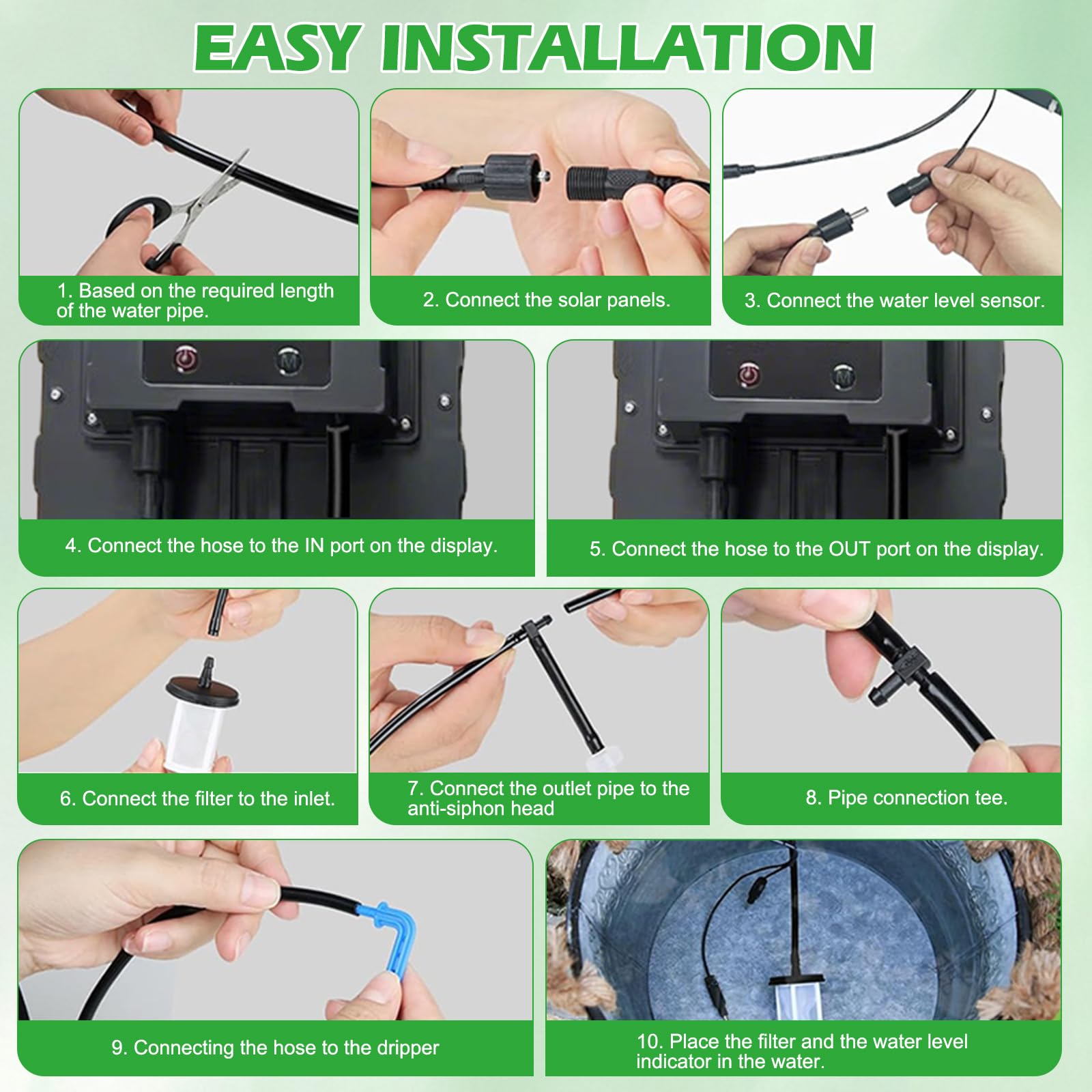 EASY INSTALLATION

1. Based on the required length of the water pipe.

2. Connect the solar panels.

3. Connect the water level sensor.

M

4. Connect the hose to the IN port on the display.

M

5. Connect the hose to the OUT port on the display.

6. Connect the filter to the inlet.

7. Connect the outlet pipe to the anti-siphon head

8. Pipe connection tee.

9. Connecting the hose to the dripper

10. Place the filter and the water level indicator in the water.