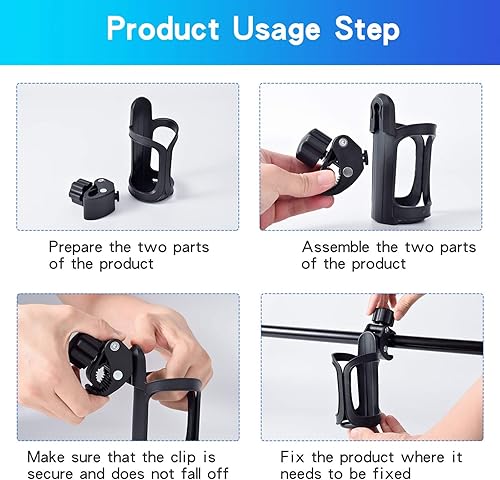 Product Usage Step

Prepare the two parts of the product

Assemble the two parts of the product

Make sure that the clip is secure and does not fall off

Fix the product where it needs to be fixed