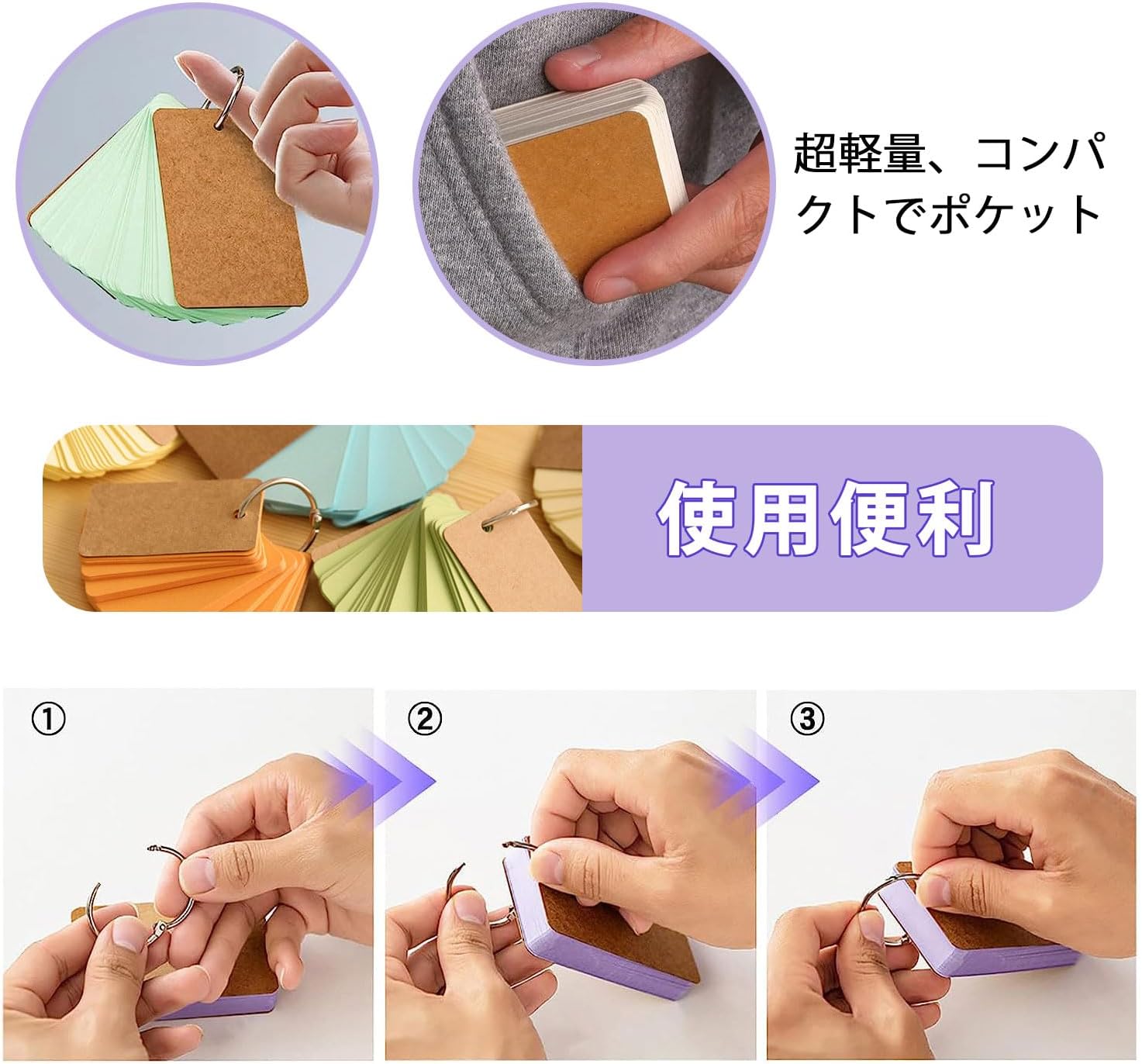 超軽量、コンパクトでポケット

使用便利

①

②

③